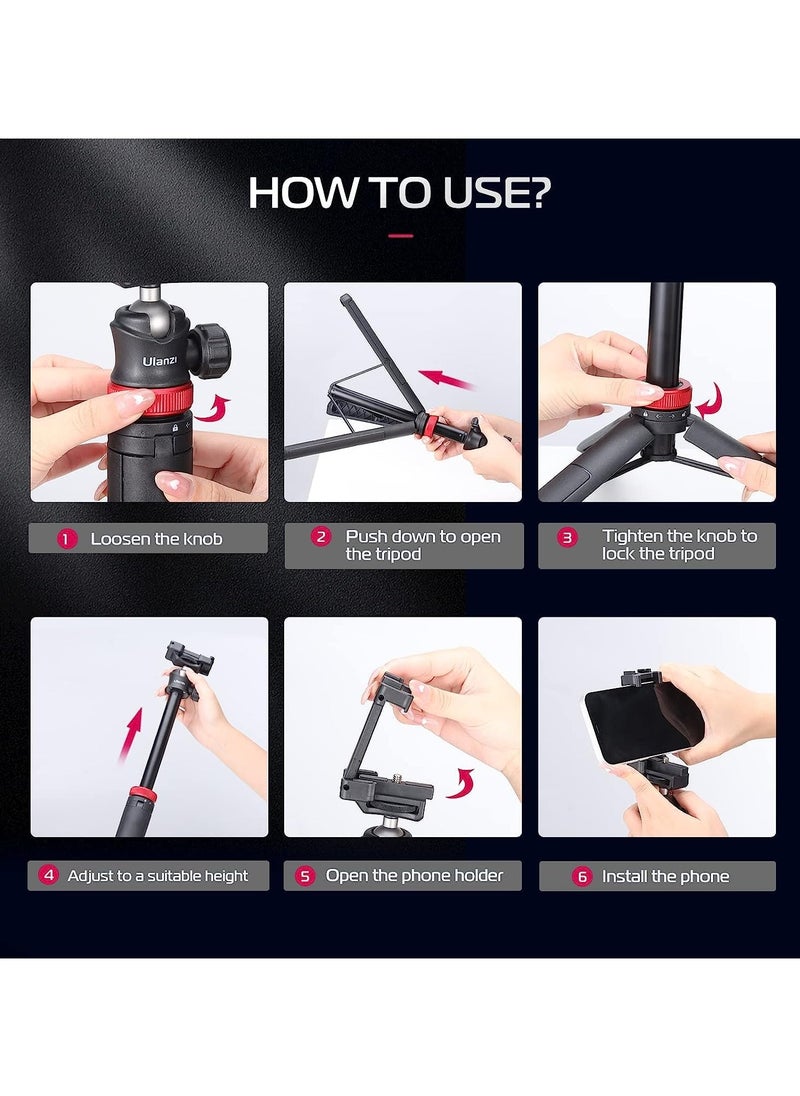 HOW TO USE?

Ulanzi

1 Loosen the knob

2 Push down to open the tripod

3 Tighten the knob to lock the tripod

4 Adjust to a suitable height

5 Open the phone holder

6 Install the phone