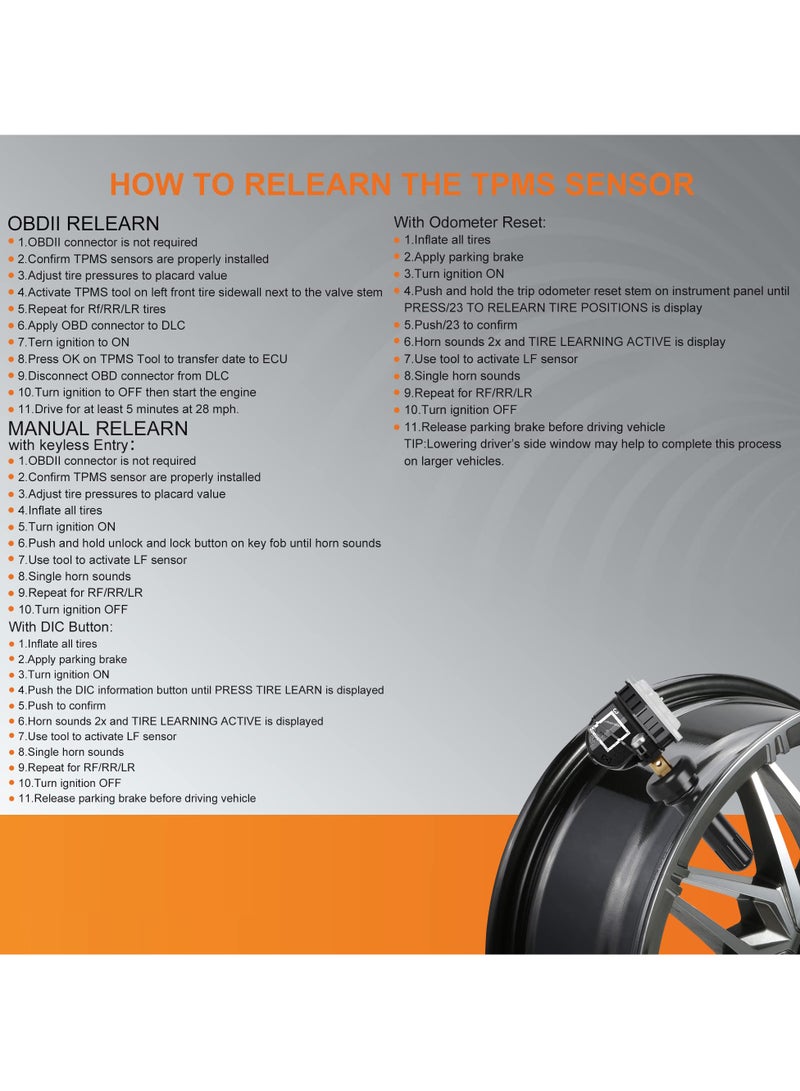 HOW TO RELEARN THE TPMS SENSOR

OBDII RELEARN
1.OBDII connector is not required
2.Confirm TPMS sensors are properly installed
3.Adjust tire pressures to placard value
4.Activate TPMS tool on left front tire sidewall next to the valve stem
5.Repeat for Rf/RR/LR tires
6.Apply OBD connector to DLC
7.Tern ignition to ON
8.Press OK on TPMS Tool to transfer date to ECU
9.Disconnect OBD connector from DLC
10.Turn ignition to OFF then start the engine
11.Drive for at least 5 minutes at 28 mph.

MANUAL RELEARN
with keyless Entry:
1.OBDII connector is not required
2.Confirm TPMS sensor are properly installed
3.Adjust tire pressures to placard value
4.Inflate all tires
5.Turn ignition ON
6.Push and hold unlock and lock button on key fob until horn sounds
7.Use tool to activate LF sensor
8.Single horn sounds
9.Repeat for RF/RR/LR
10.Turn ignition OFF

With DIC Button:
1.Inflate all tires
2.Apply parking brake
3.Turn ignition ON
4.Push the DIC information button until PRESS TIRE LEARN is displayed
5.Push to confirm
6.Horn sounds 2x and TIRE LEARNING ACTIVE is displayed
7.Use tool to activate LF sensor
8.Single horn sounds
9.Repeat for RF/RR/LR
10.Turn ignition OFF
11.Release parking brake before driving vehicle

With Odometer Reset:
1.Inflate all tires
2.Apply parking brake
3.Turn ignition ON
4.Push and hold the trip odometer reset stem on instrument panel until PRESS/23 TO RELEARN TIRE POSITIONS is display
5.Push/23 to confirm
6.Horn sounds 2x and TIRE LEARNING ACTIVE is display
7.Use tool to activate LF sensor
8.Single horn sounds
9.Repeat for RF/RR/LR
10.Turn ignition OFF
11.Release parking brake before driving vehicle
TIP:Lowering driver's side window may help to complete this process on larger vehicles.