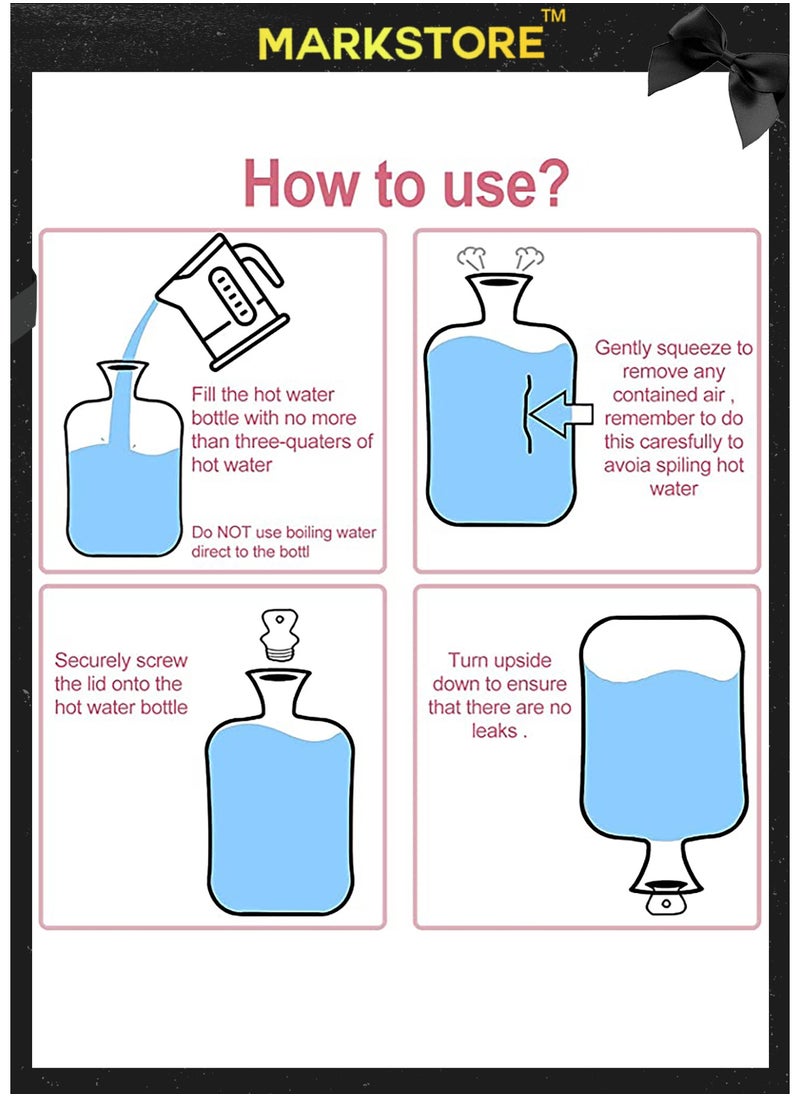 MARKSTORE™

How to use?

Fill the hot water bottle with no more than three-quaters of hot water

Do NOT use boiling water direct to the bottl

Gently squeeze to remove any contained air , remember to do this caresfully to avoia spiling hot water

Securely screw the lid onto the hot water bottle

Turn upside down to ensure that there are no leaks .