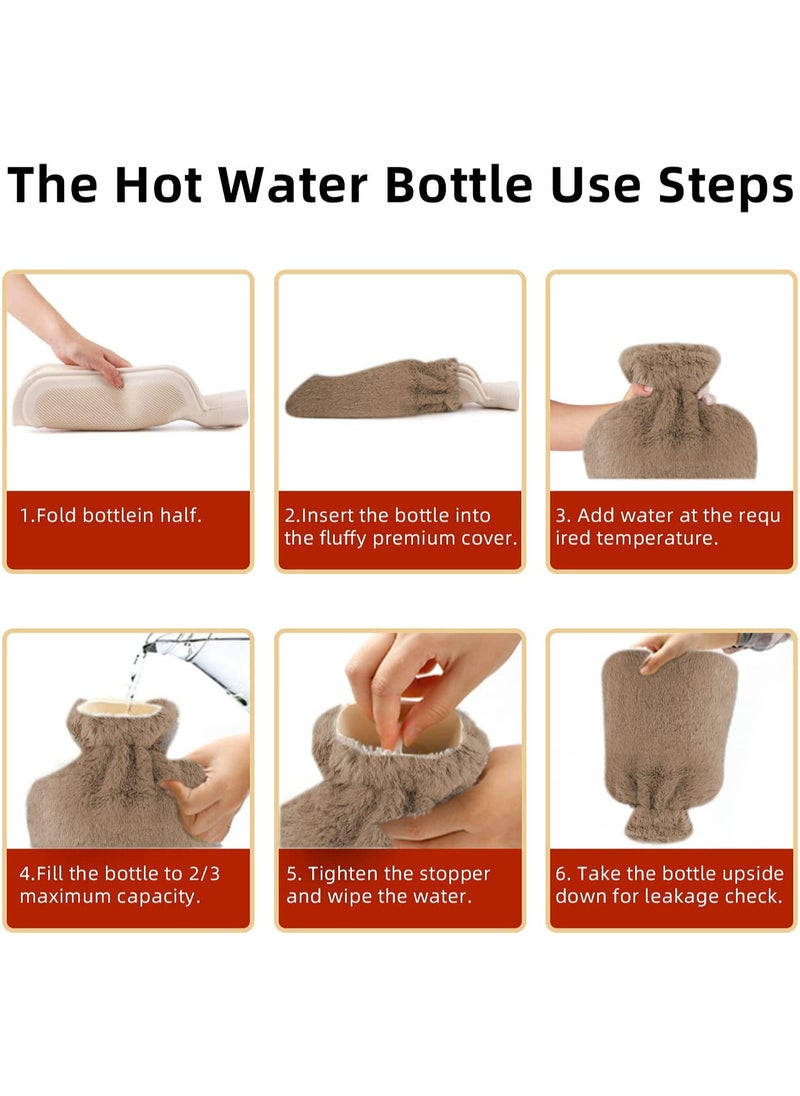 The Hot Water Bottle Use Steps

1.Fold bottlein half.

2.Insert the bottle into the fluffy premium cover.

3. Add water at the requ ired temperature.

4.Fill the bottle to 2/3 maximum capacity.

5. Tighten the stopper and wipe the water.

6. Take the bottle upside down for leakage check.