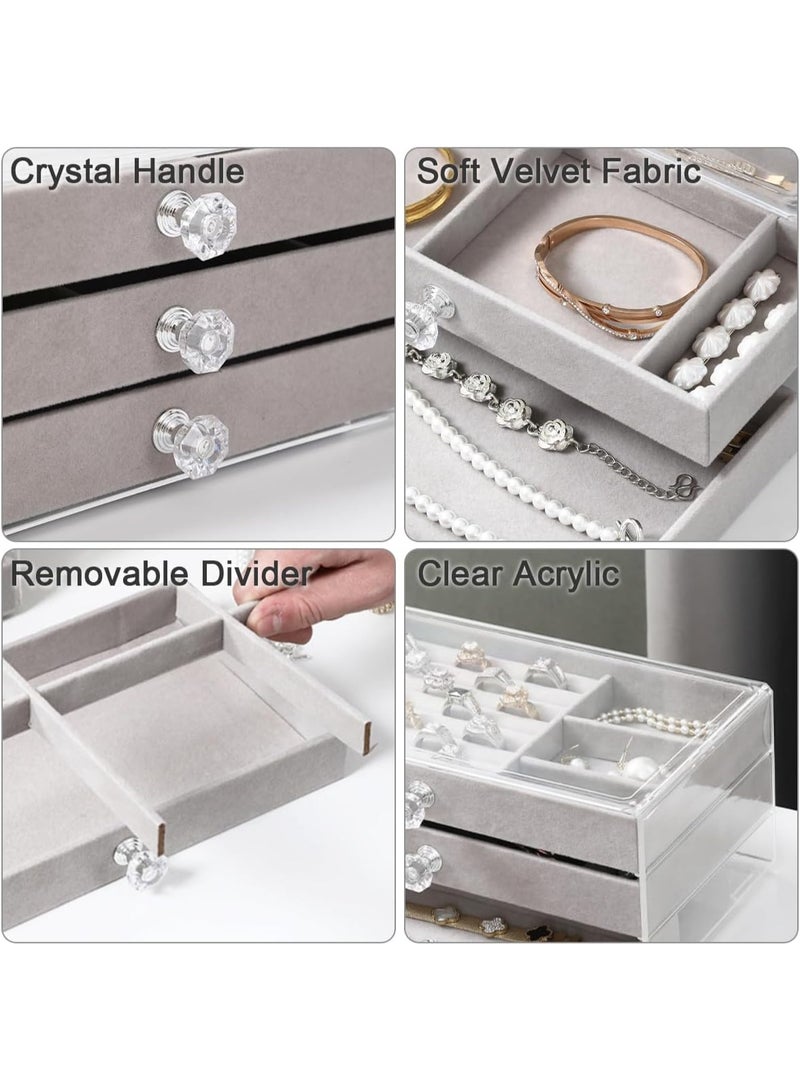 Crystal Handle

Soft Velvet Fabric

Removable Divider

Clear Acrylic