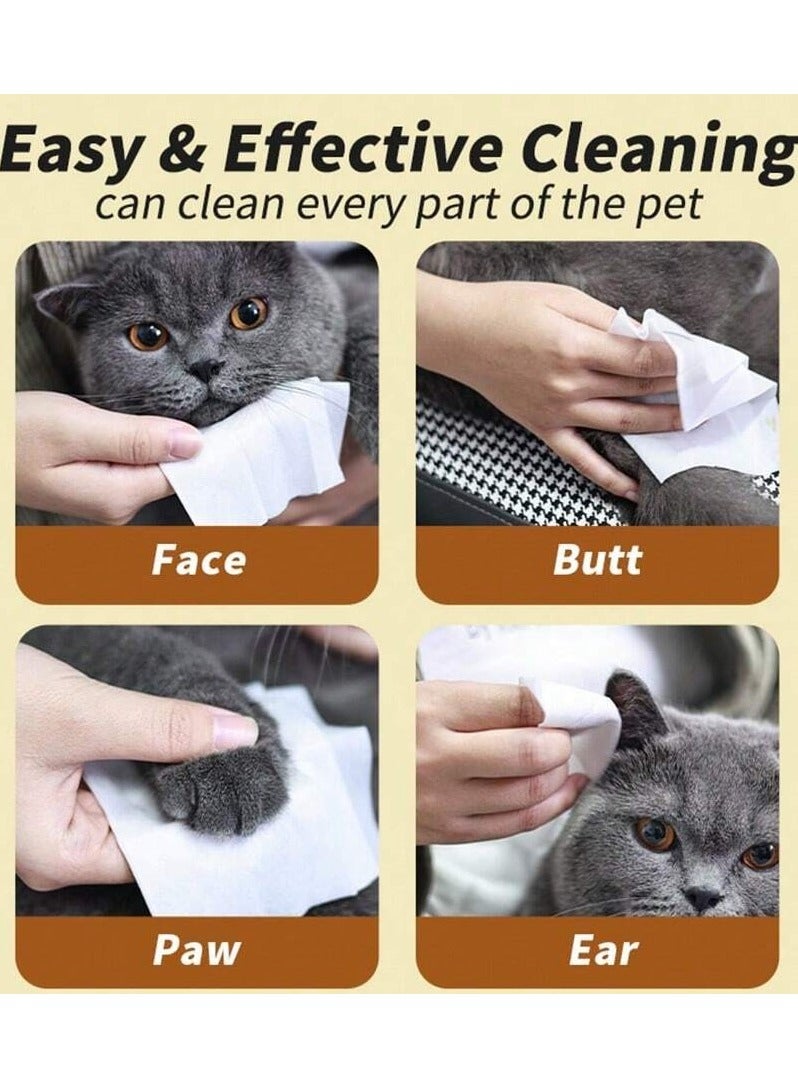 Easy & Effective Cleaning
can clean every part of the pet

Face

Butt

Paw

Ear