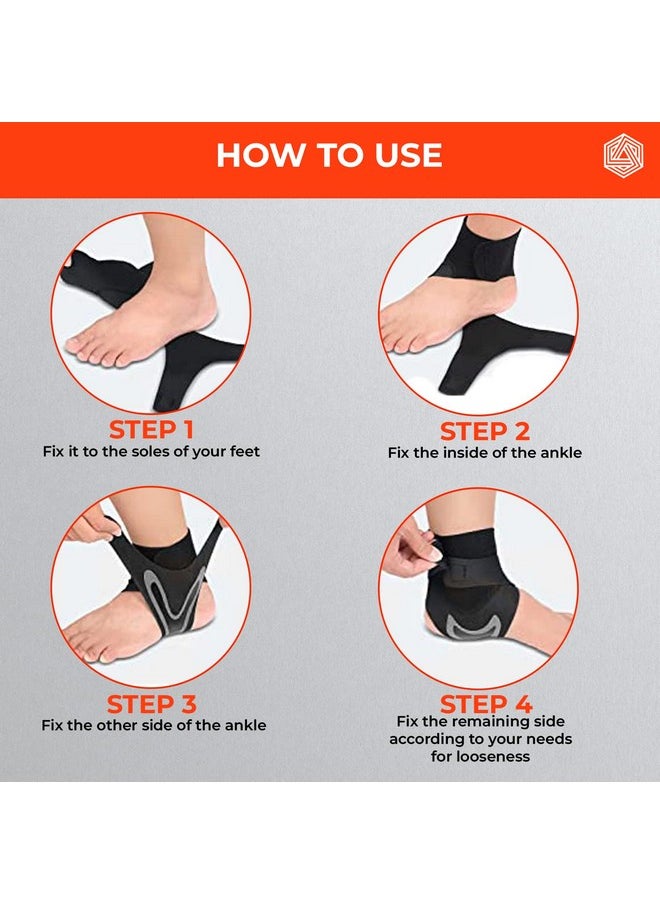 HOW TO USE

STEP 1
Fix it to the soles of your feet

STEP 2
Fix the inside of the ankle

STEP 3
Fix the other side of the ankle

STEP 4
Fix the remaining side according to your needs for looseness