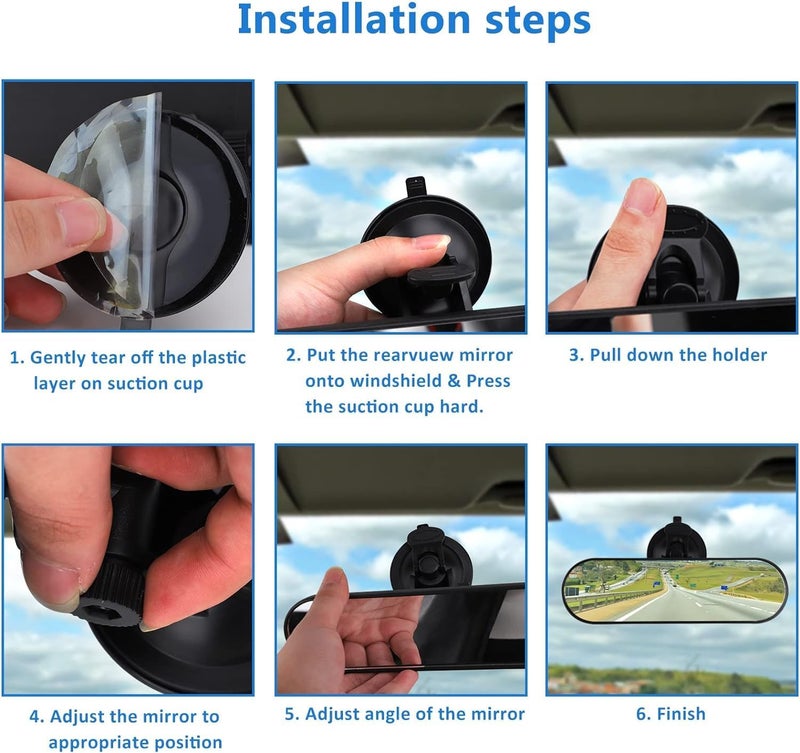 Installation steps

1. Gently tear off the plastic layer on suction cup

2. Put the rearvuew mirror onto windshield & Press the suction cup hard.

3. Pull down the holder

4. Adjust the mirror to appropriate position

5. Adjust angle of the mirror

6. Finish