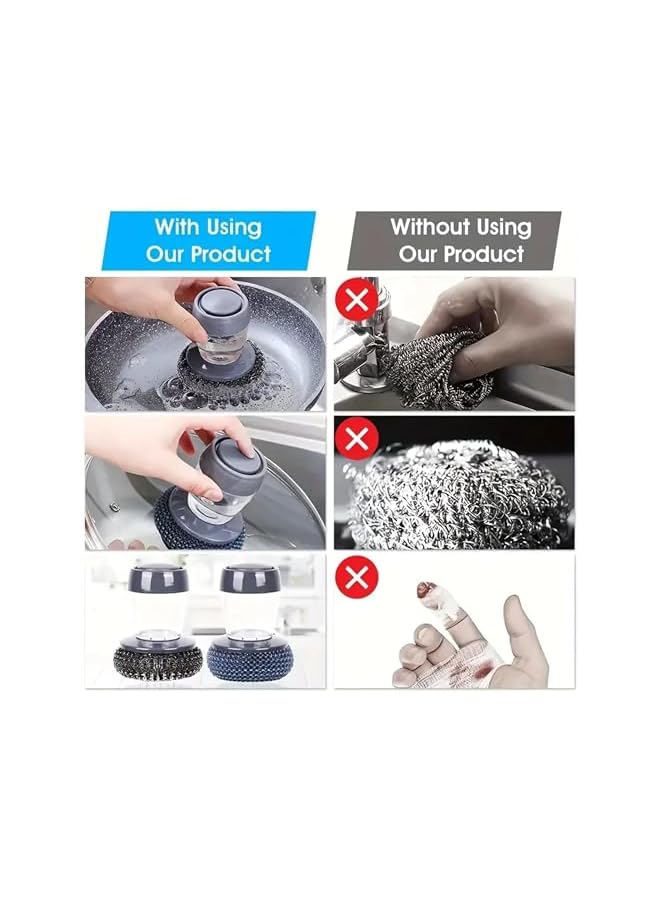 With Using
Our Product

Without Using
Our Product