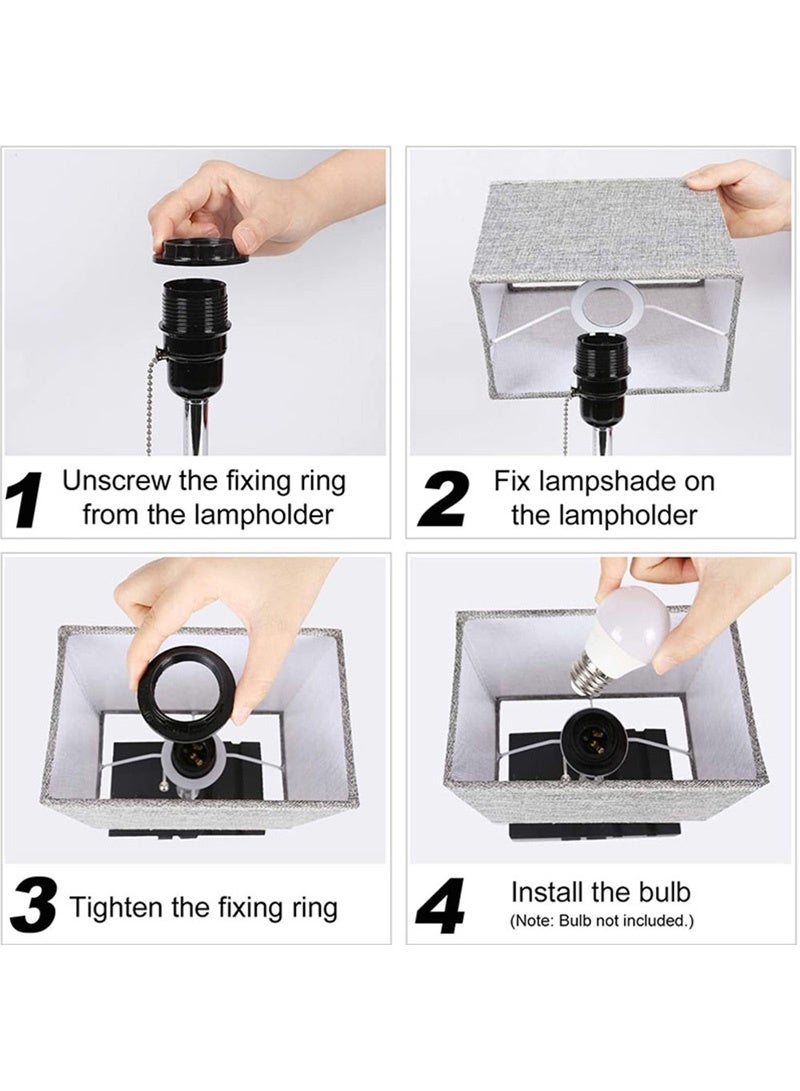 1 Unscrew the fixing ring from the lampholder

2 Fix lampshade on the lampholder

3 Tighten the fixing ring

4 Install the bulb
(Note: Bulb not included.)