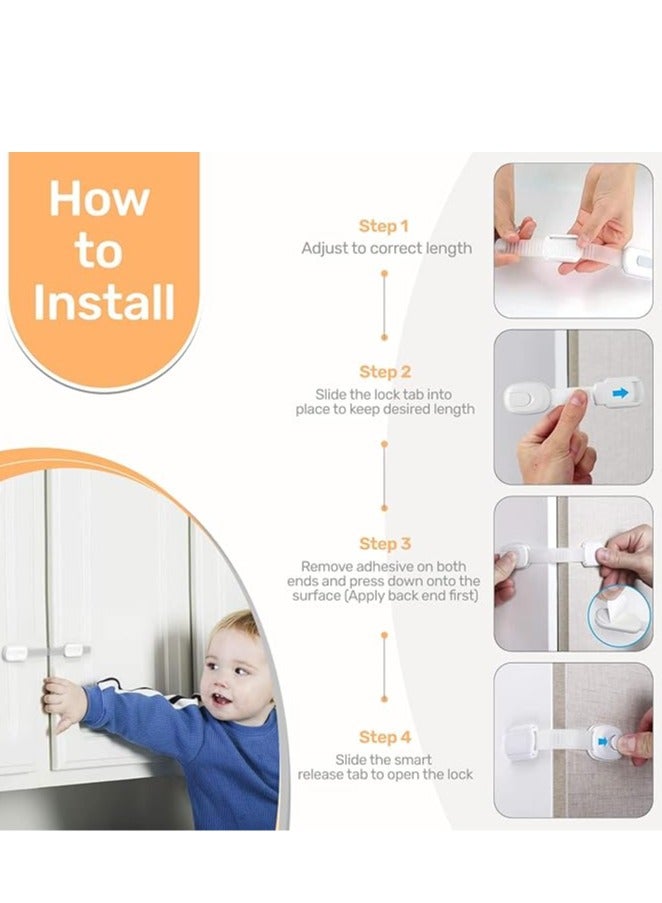 How to Install

Step 1
Adjust to correct length

Step 2
Slide the lock tab into place to keep desired length

Step 3
Remove adhesive on both ends and press down onto the surface (Apply back end first)

Step 4
Slide the smart release tab to open the lock