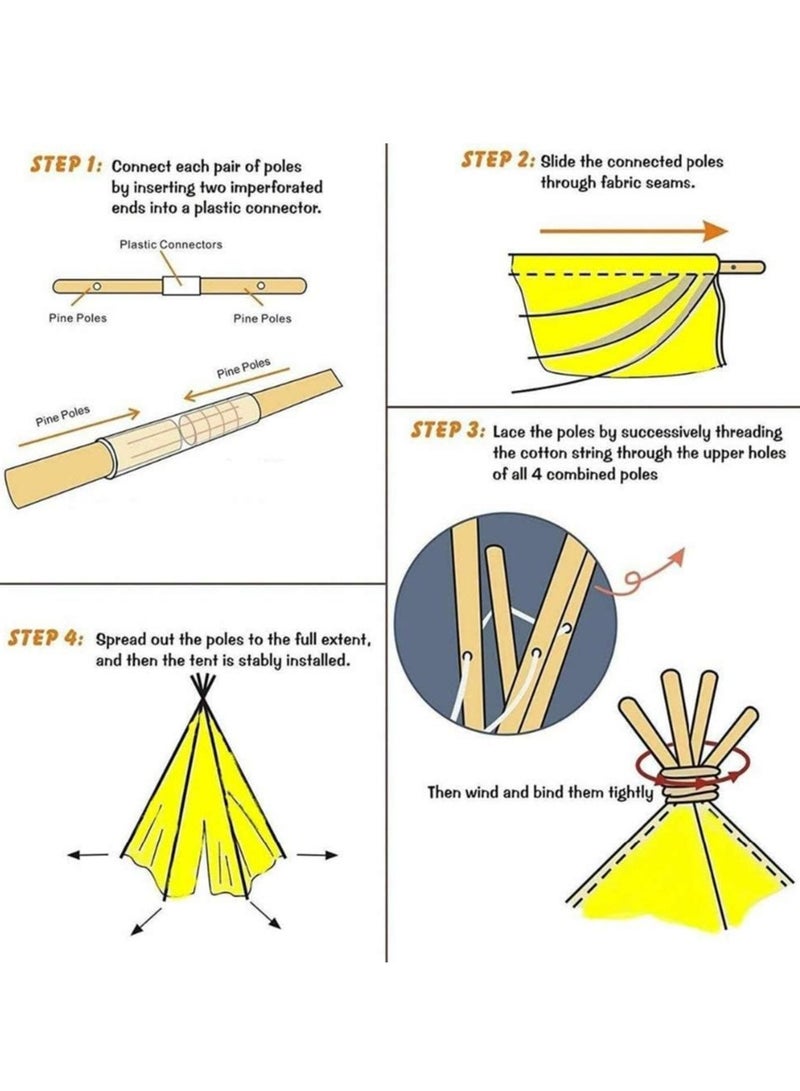 STEP 1: Connect each pair of poles by inserting two imperforated ends into a plastic connector.

Plastic Connectors

Pine Poles

Pine Poles

Pine Poles

Pine Poles

STEP 2: Slide the connected poles through fabric seams.

STEP 3: Lace the poles by successively threading the cotton string through the upper holes of all 4 combined poles

Then wind and bind them tightly

STEP 4: Spread out the poles to the full extent, and then the tent is stably installed.