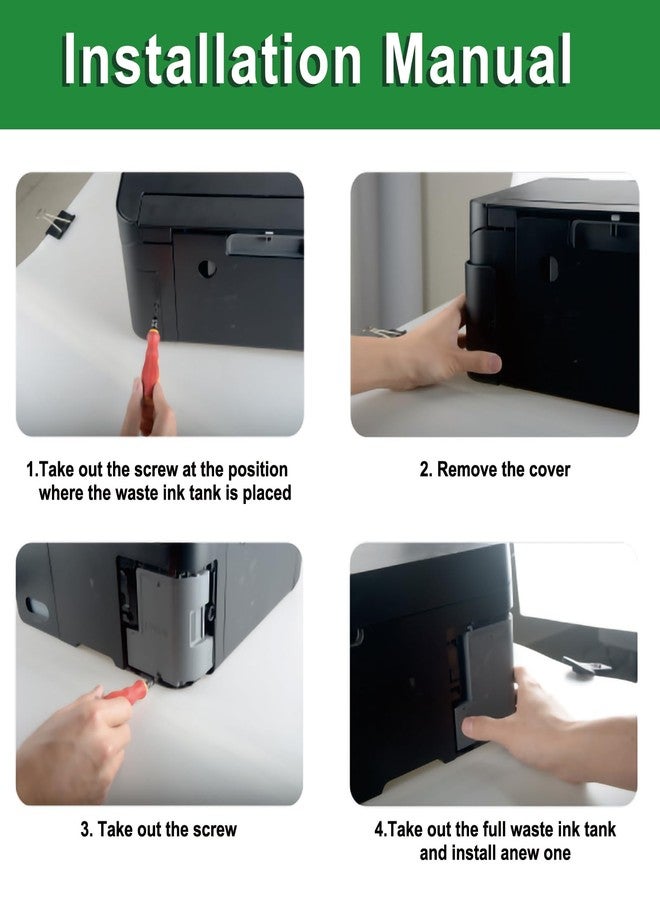 Installation Manual

1.Take out the screw at the position where the waste ink tank is placed

2. Remove the cover

3. Take out the screw

4.Take out the full waste ink tank and install anew one