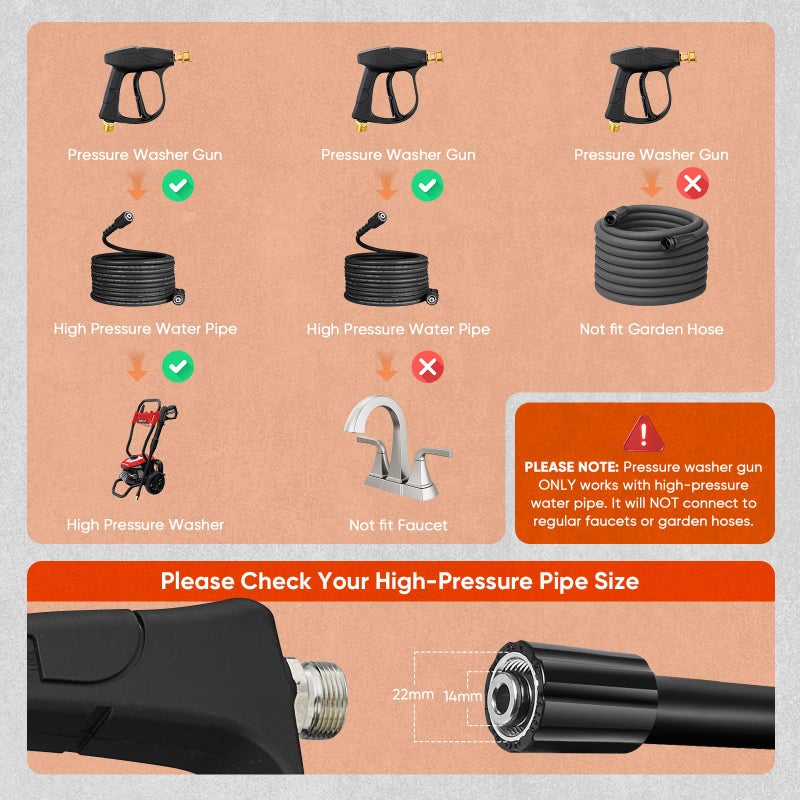 Pressure Washer Gun

High Pressure Water Pipe

High Pressure Washer

Pressure Washer Gun

High Pressure Water Pipe

Not fit Faucet

Pressure Washer Gun

Not fit Garden Hose

PLEASE NOTE: Pressure washer gun ONLY works with high-pressure water pipe. It will NOT connect to regular faucets or garden hoses.

Please Check Your High-Pressure Pipe Size

22mm

14mm