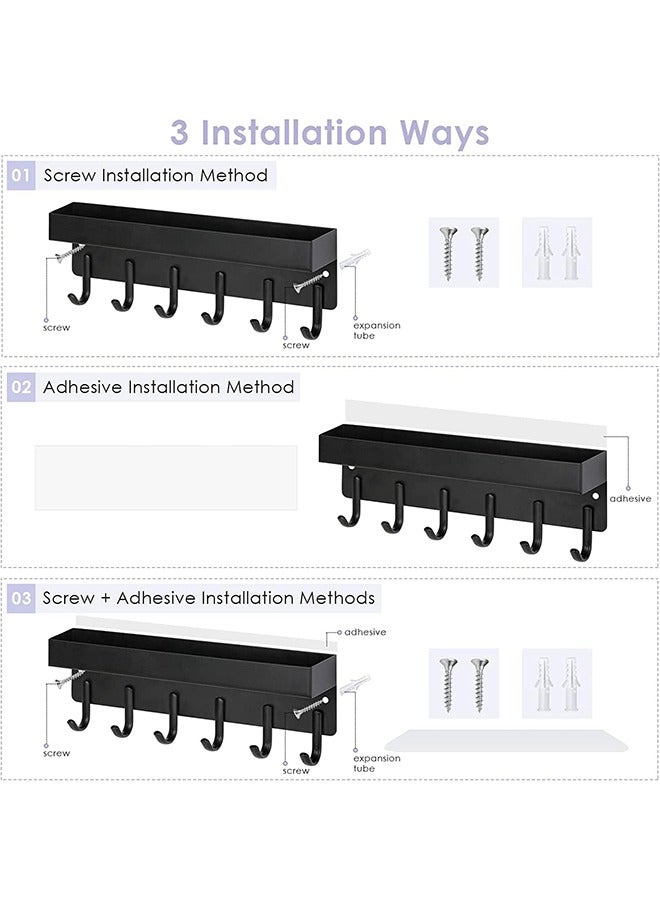 3 Installation Ways

01 Screw Installation Method

screw

screw

expansion tube

02 Adhesive Installation Method

adhesive

03 Screw + Adhesive Installation Methods

adhesive

screw

screw

expansion tube