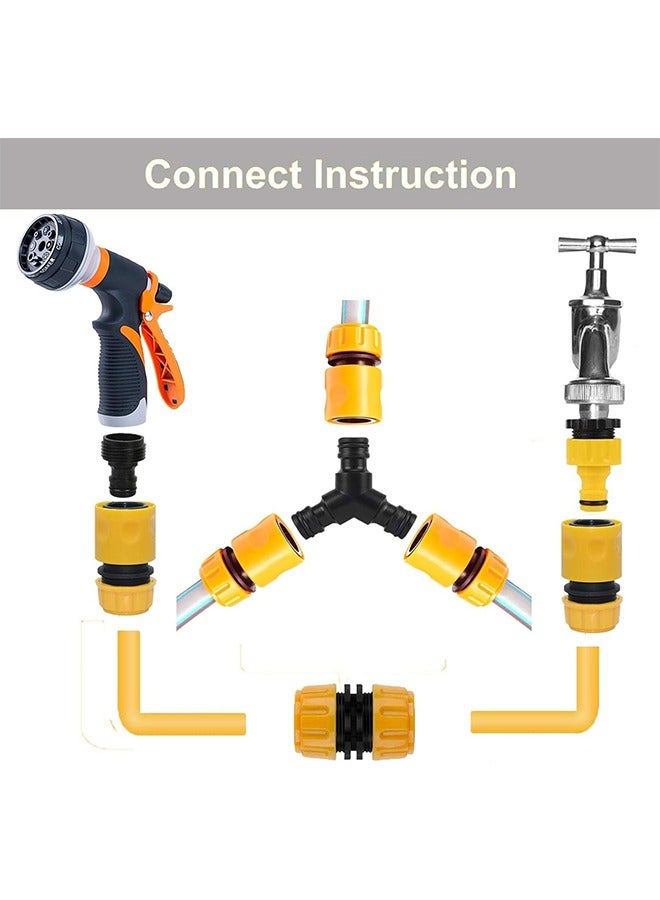 Connect Instruction