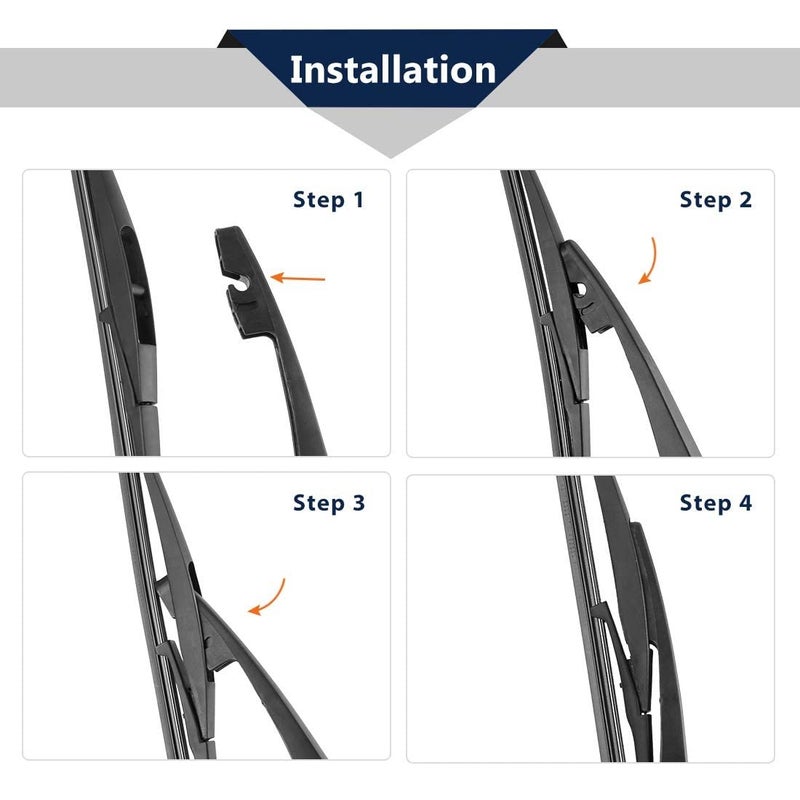 Installation

Step 1

Step 2

Step 3

Step 4