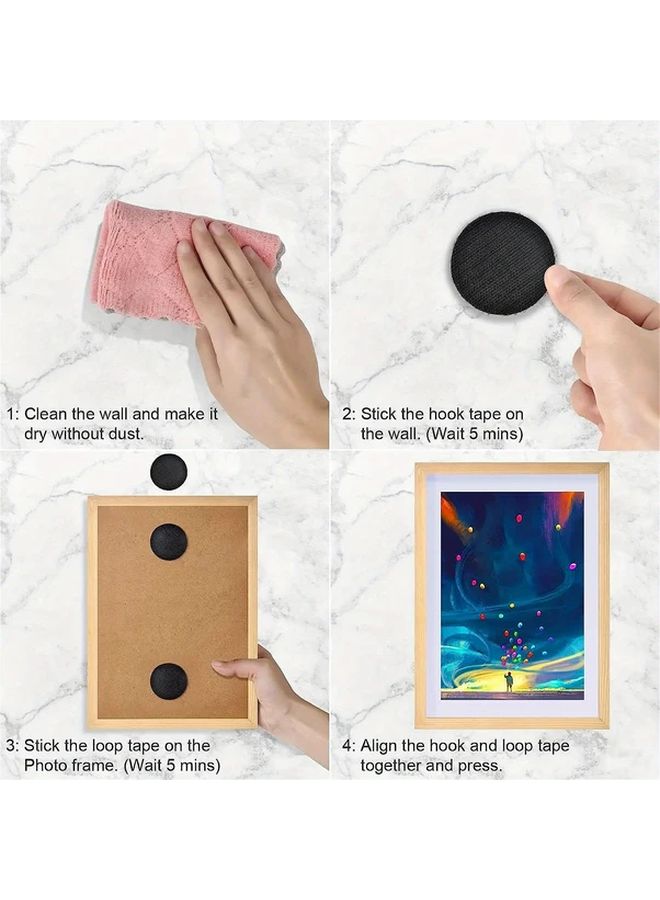 1: Clean the wall and make it dry without dust.

2: Stick the hook tape on the wall. (Wait 5 mins)

3: Stick the loop tape on the Photo frame. (Wait 5 mins)

4: Align the hook and loop tape together and press.