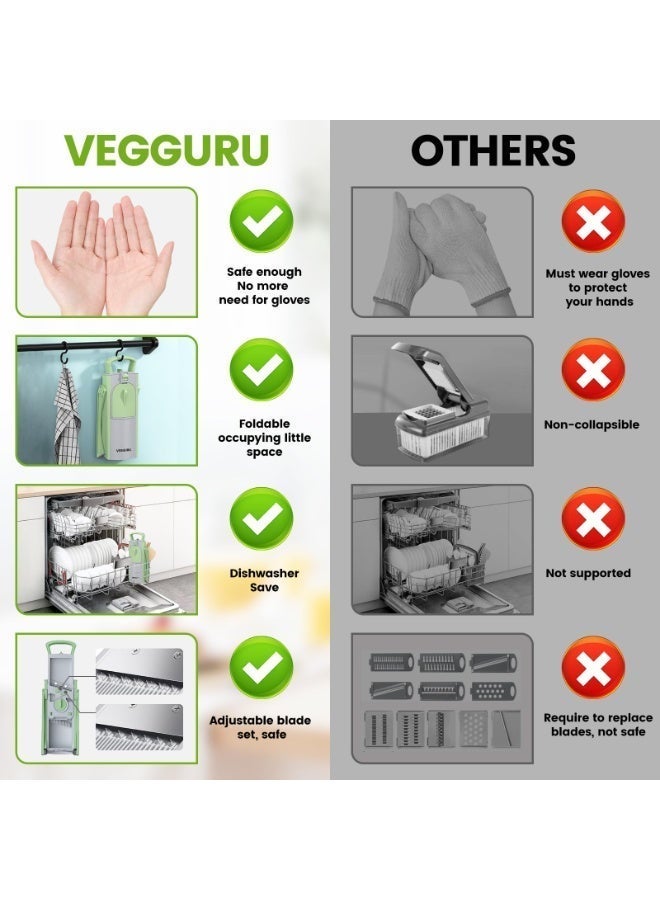 VEGGURU

Safe enough No more need for gloves

VEGGURU

Foldable occupying little space

Dishwasher Save

Adjustable blade set, safe

OTHERS

Must wear gloves to protect your hands

Non-collapsible

Not supported

Require to replace blades, not safe