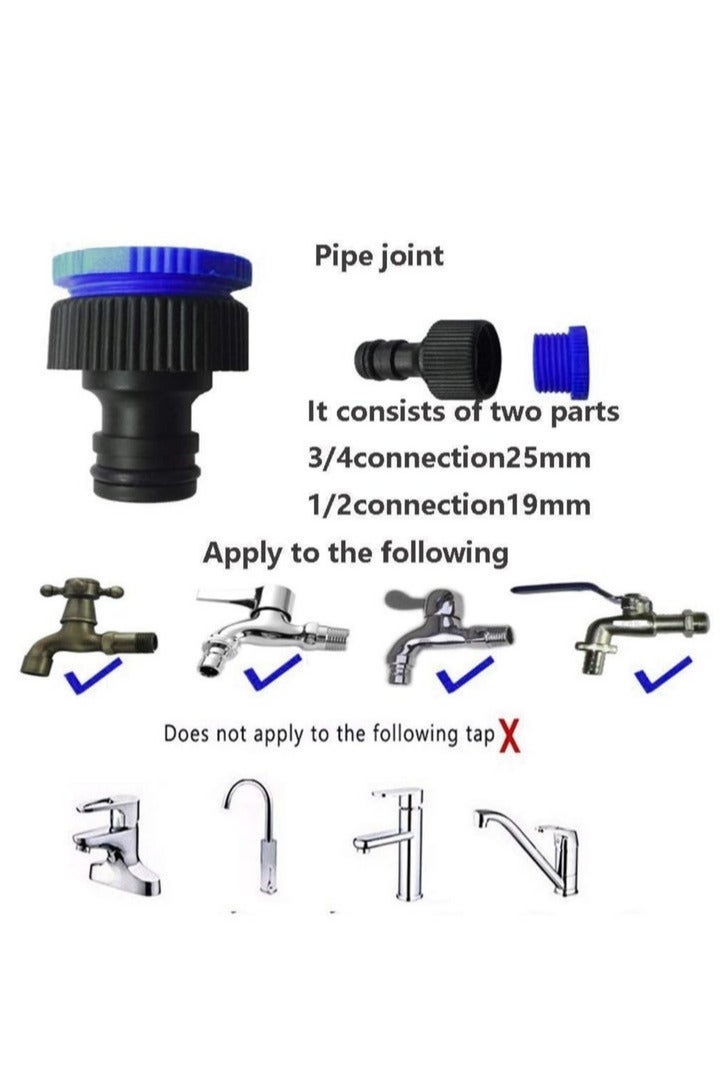 Pipe joint

It consists of two parts

3/4connection25mm

1/2connection19mm

Apply to the following

Does not apply to the following tap X