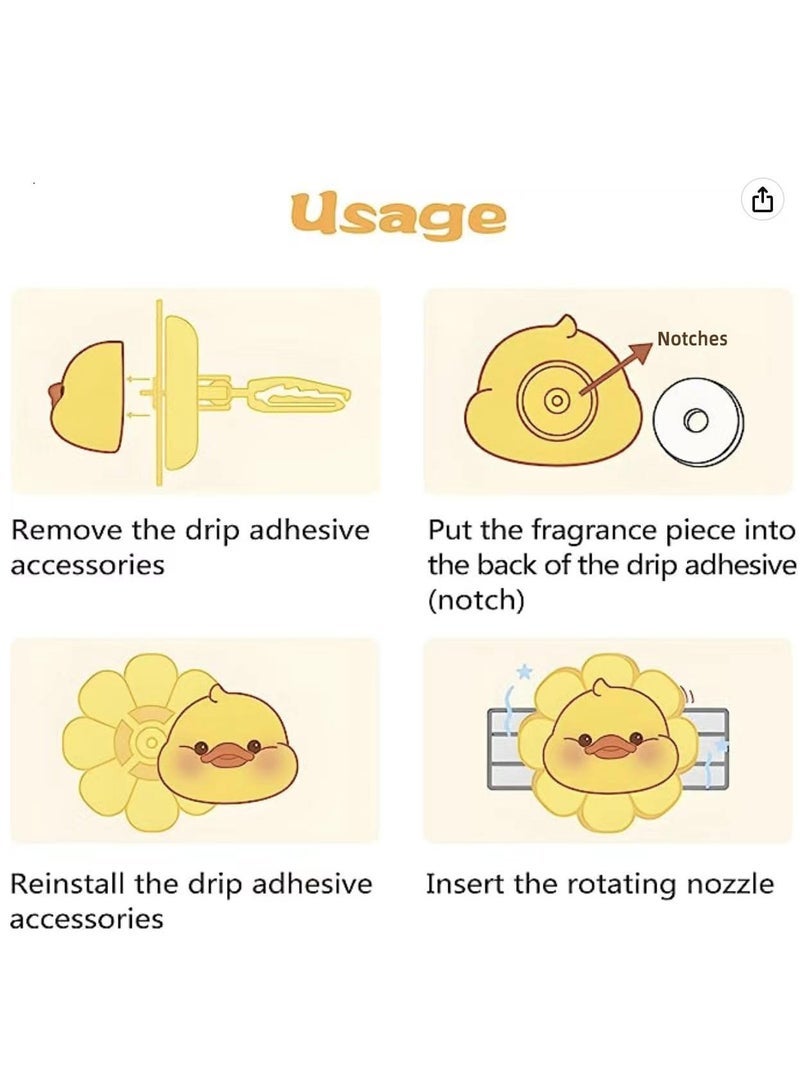 Usage

Notches

Remove the drip adhesive accessories

Put the fragrance piece into the back of the drip adhesive (notch)

Reinstall the drip adhesive accessories

Insert the rotating nozzle