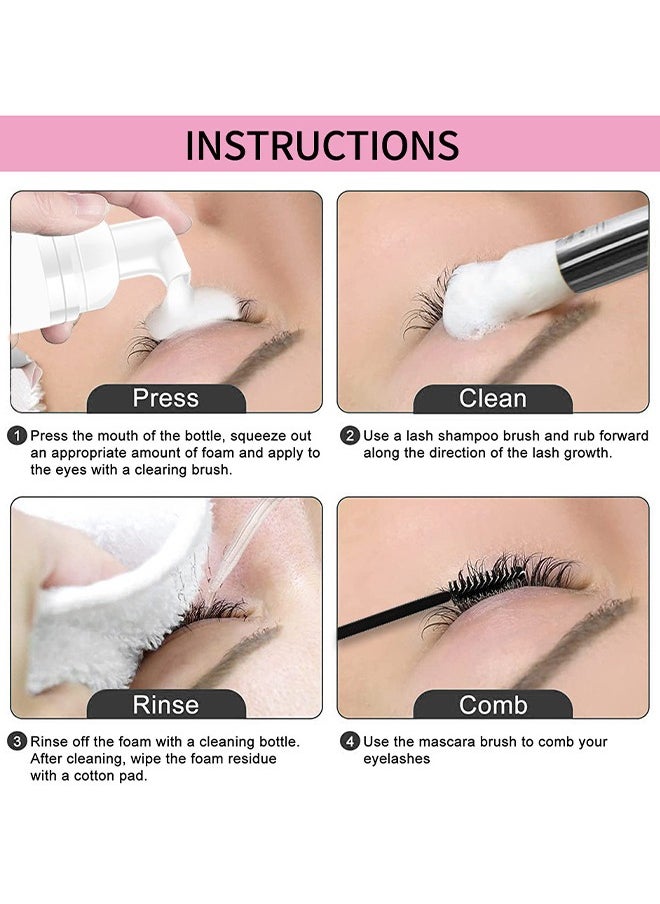 INSTRUCTIONS

Press

1 Press the mouth of the bottle, squeeze out an appropriate amount of foam and apply to the eyes with a clearing brush.

Clean

2 Use a lash shampoo brush and rub forward along the direction of the lash growth.

Rinse

3 Rinse off the foam with a cleaning bottle. After cleaning, wipe the foam residue with a cotton pad.

Comb

4 Use the mascara brush to comb your eyelashes