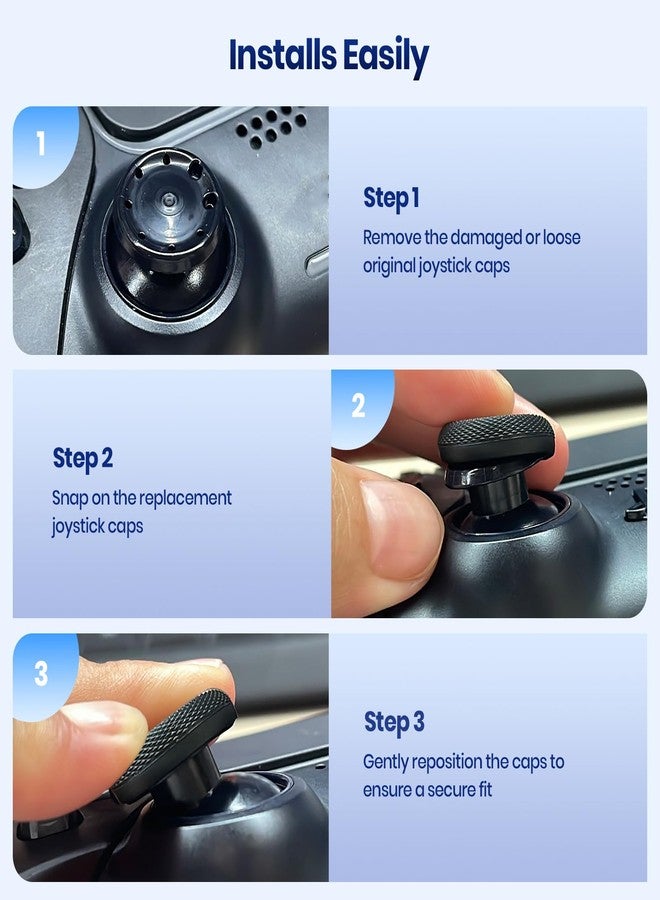 Installs Easily

1

Step 1
Remove the damaged or loose original joystick caps

Step 2
Snap on the replacement joystick caps

2

3

Step 3
Gently reposition the caps to ensure a secure fit