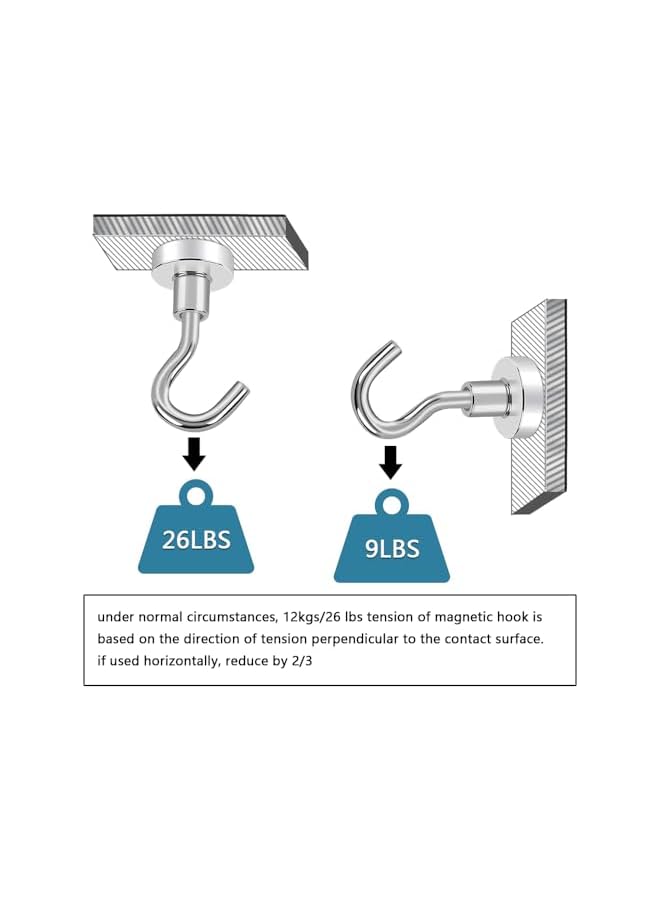 26LBS

9LBS

under normal circumstances, 12kgs/26 lbs tension of magnetic hook is based on the direction of tension perpendicular to the contact surface. if used horizontally, reduce by 2/3