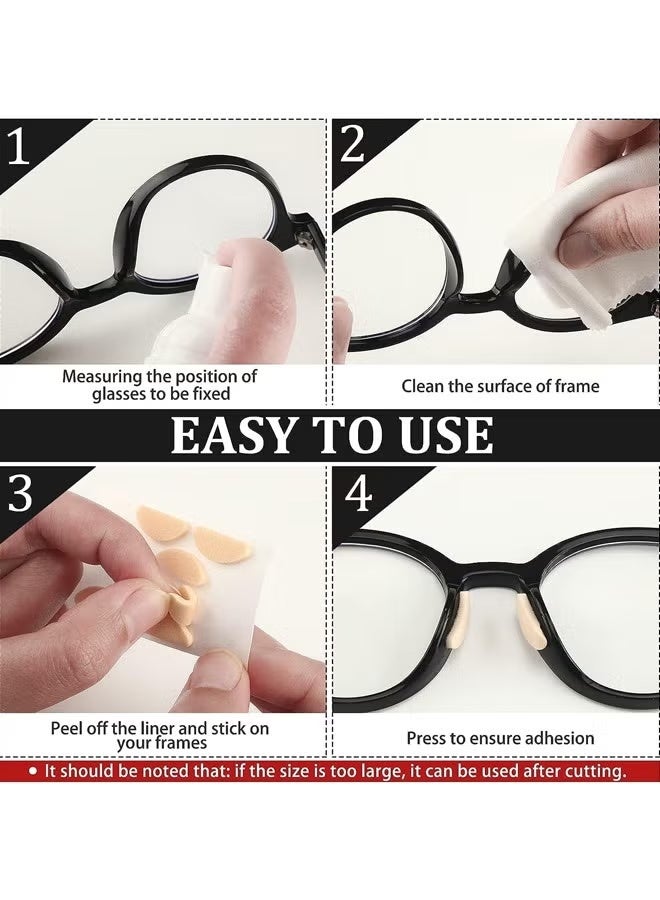 1

Measuring the position of glasses to be fixed

2

Clean the surface of frame

EASY TO USE

3

Peel off the liner and stick on your frames

4

Press to ensure adhesion

• It should be noted that: if the size is too large, it can be used after cutting.