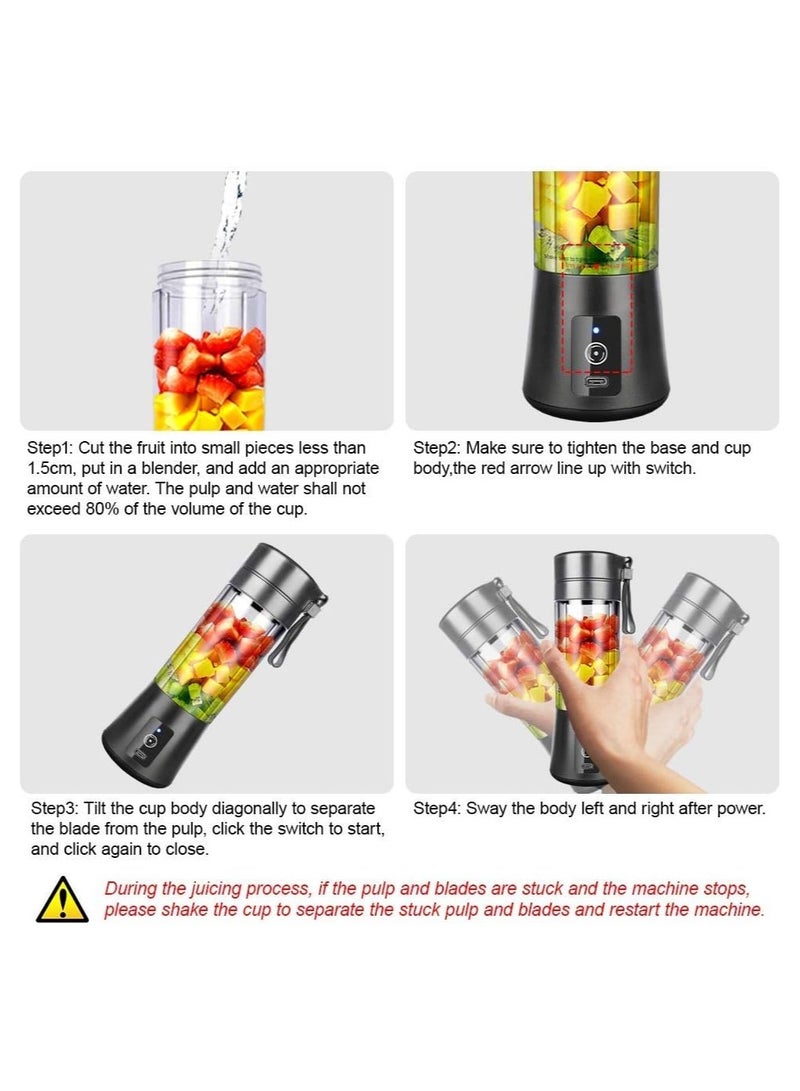 Step1: Cut the fruit into small pieces less than 1.5cm, put in a blender, and add an appropriate amount of water. The pulp and water shall not exceed 80% of the volume of the cup.

Step2: Make sure to tighten the base and cup body,the red arrow line up with switch.

Step3: Tilt the cup body diagonally to separate the blade from the pulp, click the switch to start, and click again to close.

Step4: Sway the body left and right after power.

During the juicing process, if the pulp and blades are stuck and the machine stops, please shake the cup to separate the stuck pulp and blades and restart the machine.