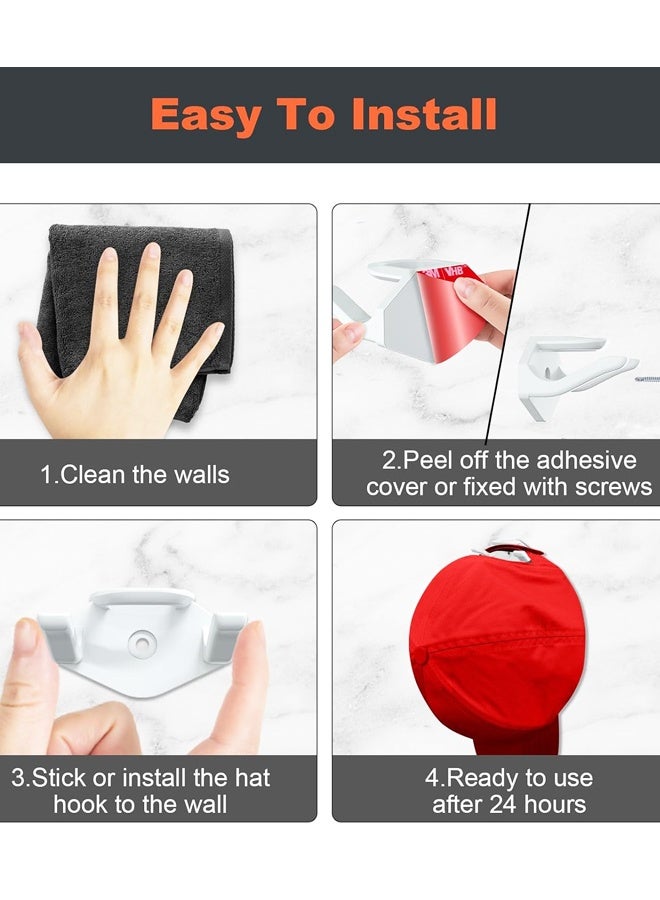 Easy To Install

3M VHB

1.Clean the walls

2.Peel off the adhesive cover or fixed with screws

3.Stick or install the hat hook to the wall

4.Ready to use after 24 hours