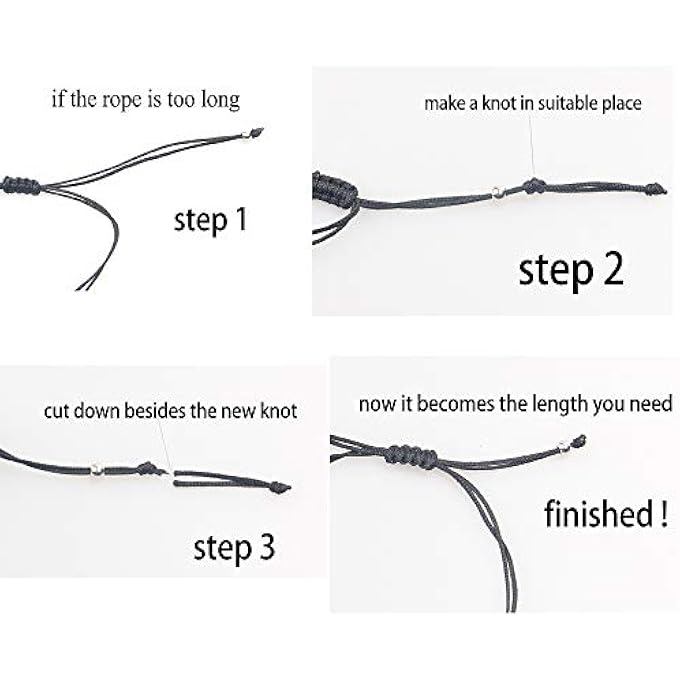 if the rope is too long

step 1

make a knot in suitable place

step 2

cut down besides the new knot

step 3

now it becomes the length you need

finished !