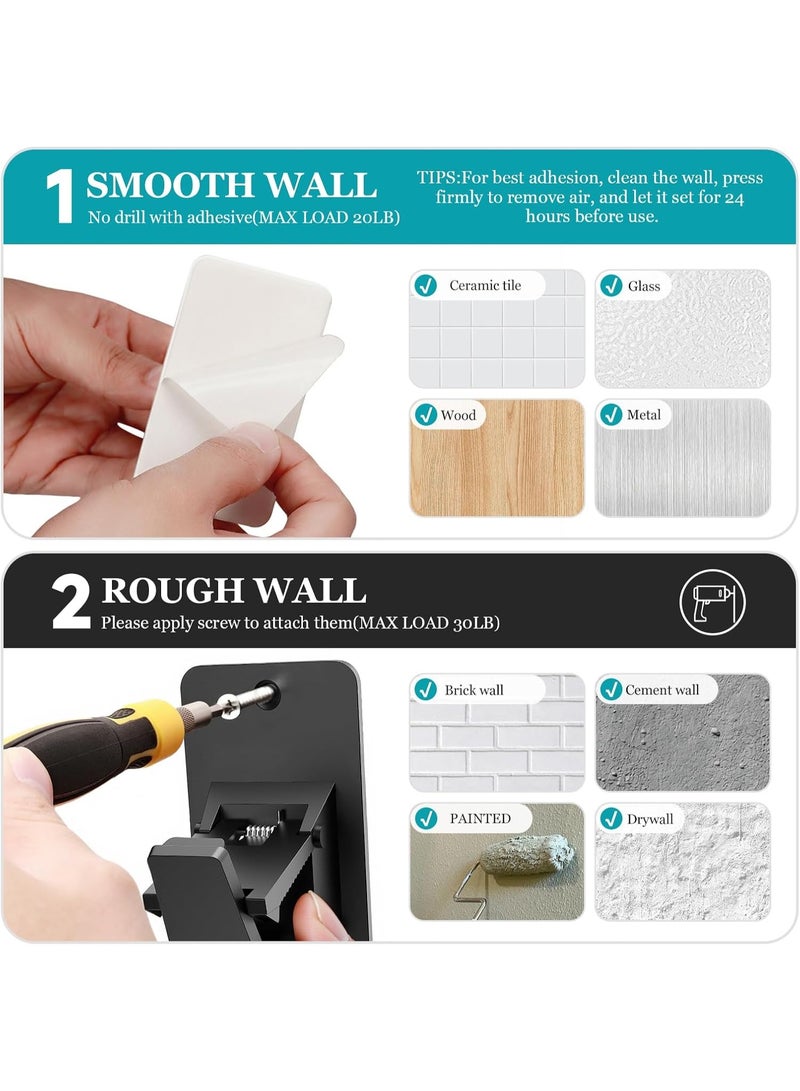 1 SMOOTH WALL
No drill with adhesive(MAX LOAD 20LB)

TIPS:For best adhesion, clean the wall, press firmly to remove air, and let it set for 24 hours before use.

Ceramic tile

Glass

Wood

Metal

2 ROUGH WALL
Please apply screw to attach them(MAX LOAD 30LB)

Brick wall

Cement wall

PAINTED

Drywall