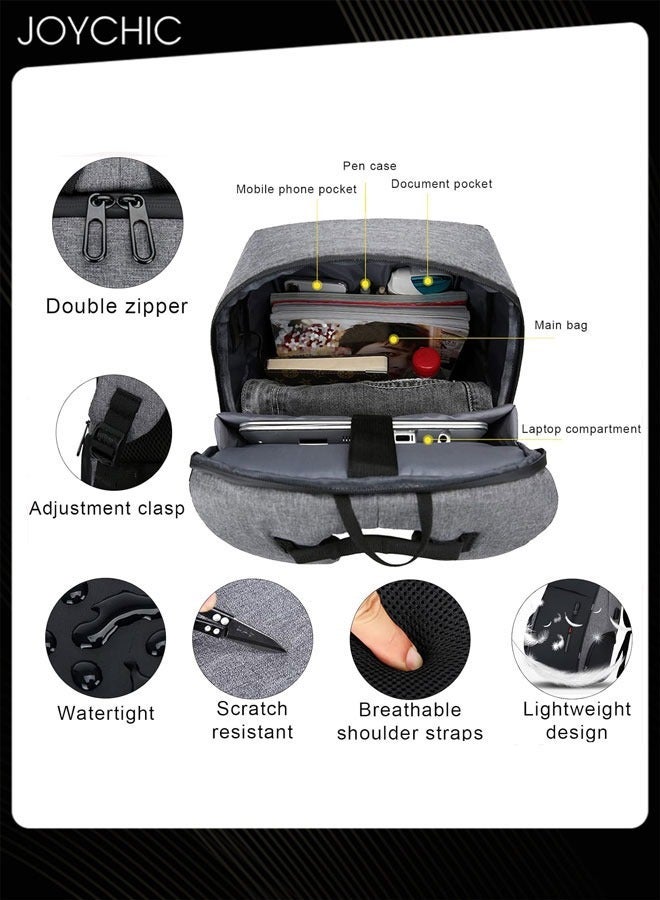 JOYCHIC

Pen case

Mobile phone pocket

Document pocket

Double zipper

Main bag

Laptop compartment

Adjustment clasp

Watertight

Scratch resistant

Breathable shoulder straps

Lightweight design