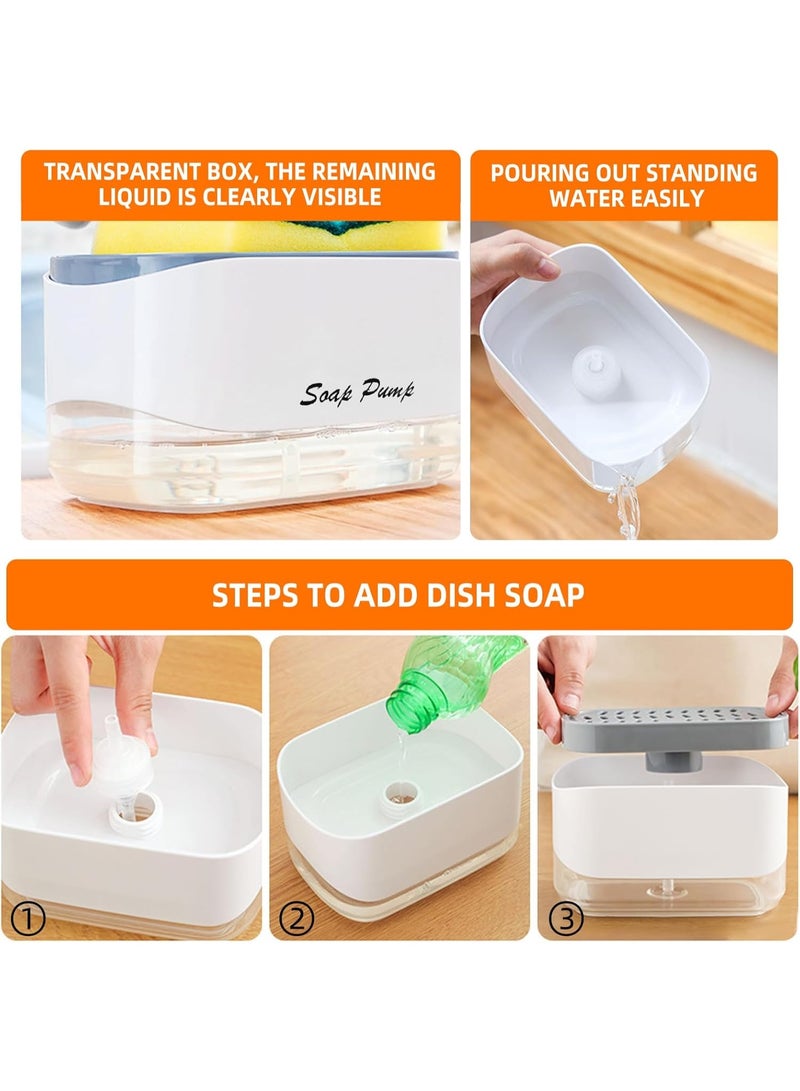 TRANSPARENT BOX, THE REMAINING LIQUID IS CLEARLY VISIBLE

Soap Pump

POURING OUT STANDING WATER EASILY

STEPS TO ADD DISH SOAP

①

②

③