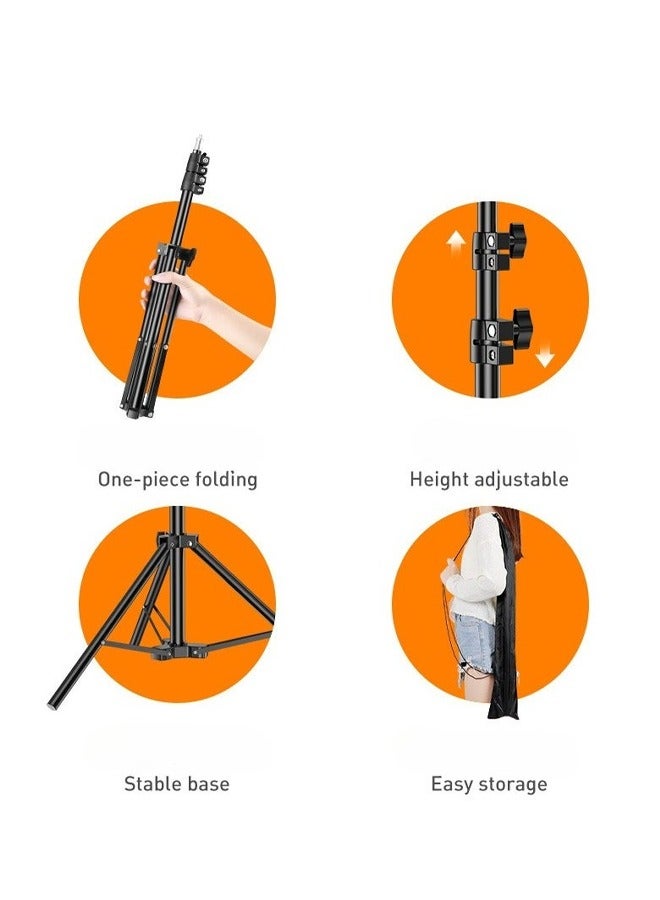 One-piece folding

Height adjustable

Stable base

Easy storage