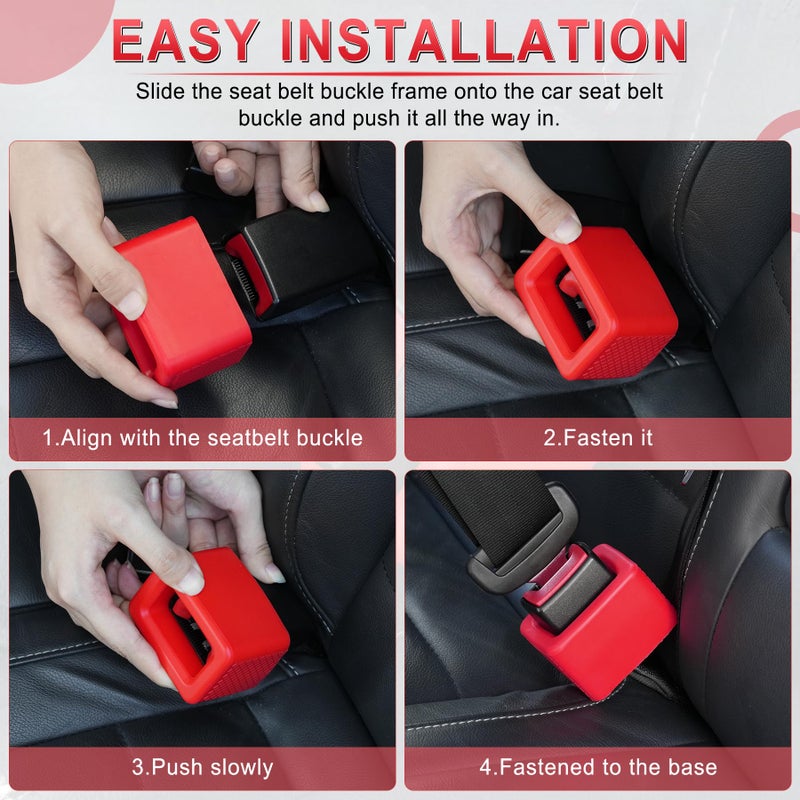 EASY INSTALLATION

Slide the seat belt buckle frame onto the car seat belt buckle and push it all the way in.

1.Align with the seatbelt buckle

2.Fasten it

3.Push slowly

4.Fastened to the base