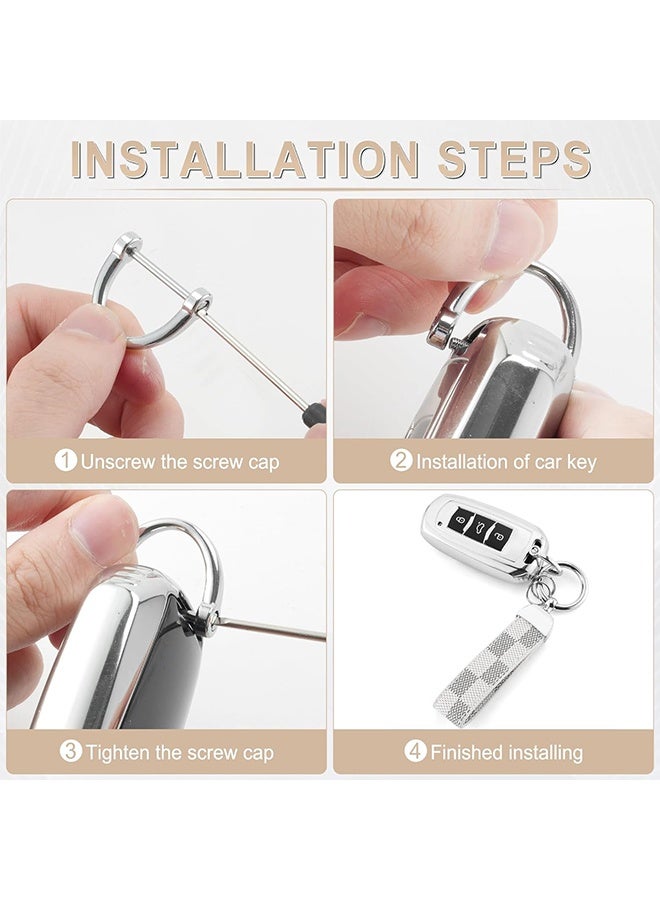 INSTALLATION STEPS

1 Unscrew the screw cap

2 Installation of car key

3 Tighten the screw cap

4 Finished installing