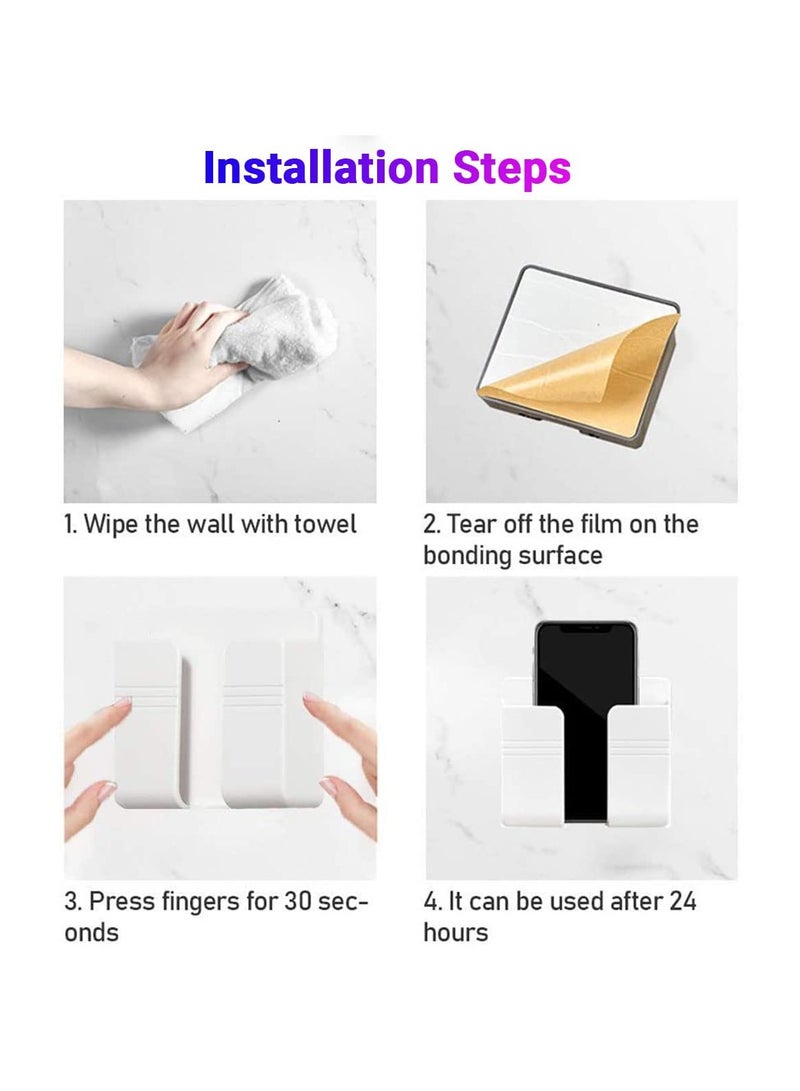 Installation Steps

1. Wipe the wall with towel

2. Tear off the film on the bonding surface

3. Press fingers for 30 seconds

4. It can be used after 24 hours