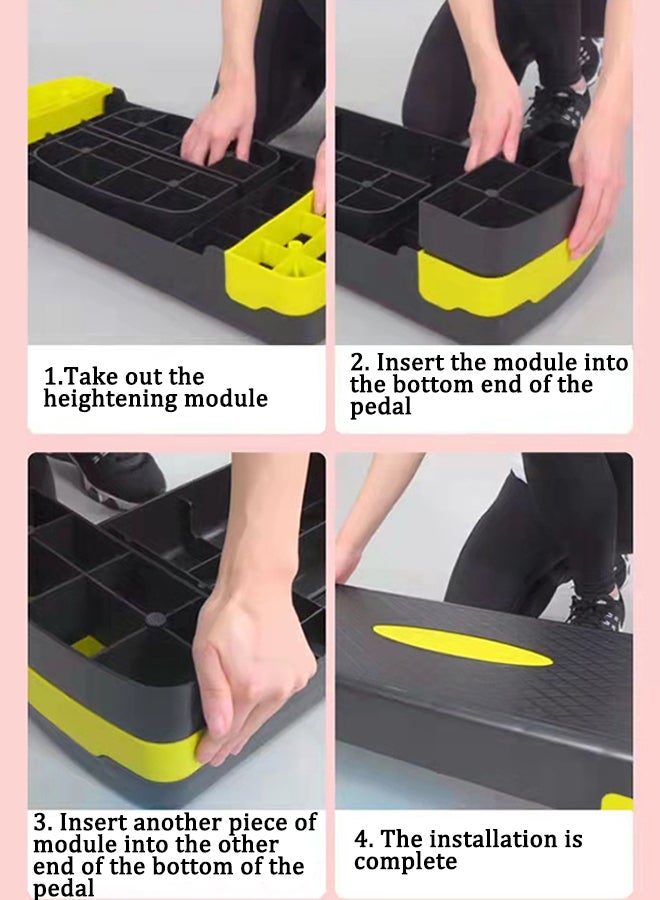 1.Take out the heightening module

2. Insert the module into the bottom end of the pedal

3. Insert another piece of module into the other end of the bottom of the pedal

4. The installation is complete