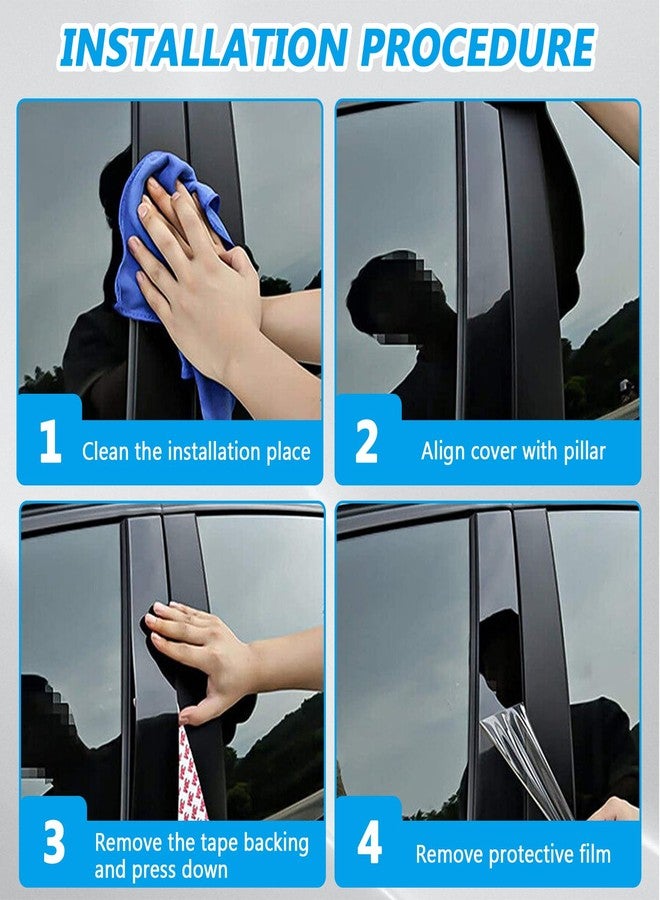 INSTALLATION PROCEDURE

1 Clean the installation place

2 Align cover with pillar

3 Remove the tape backing and press down

4 Remove protective film