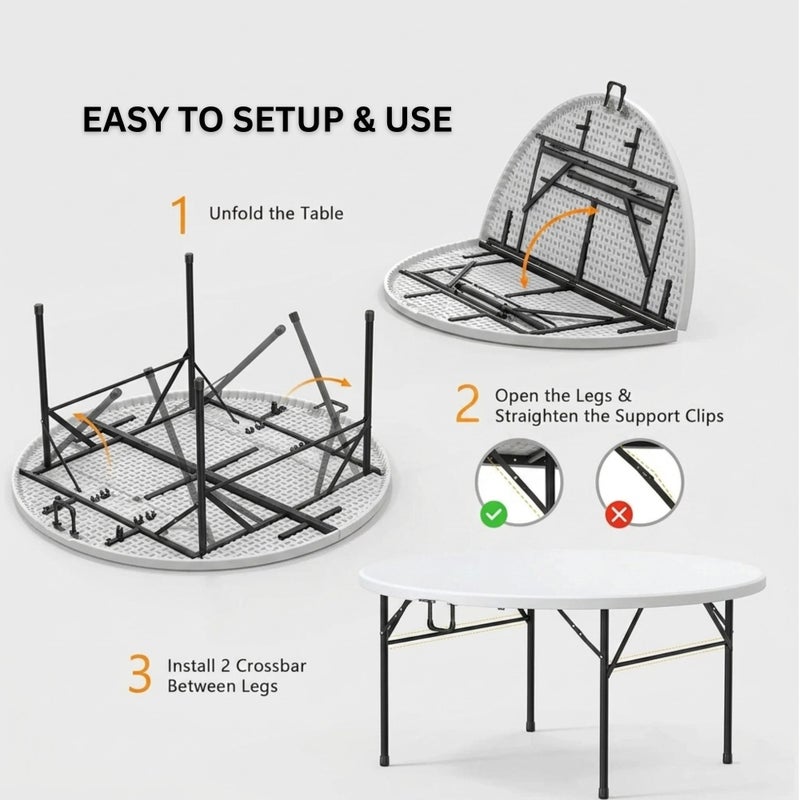 EASY TO SETUP & USE

1 Unfold the Table

2 Open the Legs & Straighten the Support Clips

3 Install 2 Crossbar Between Legs