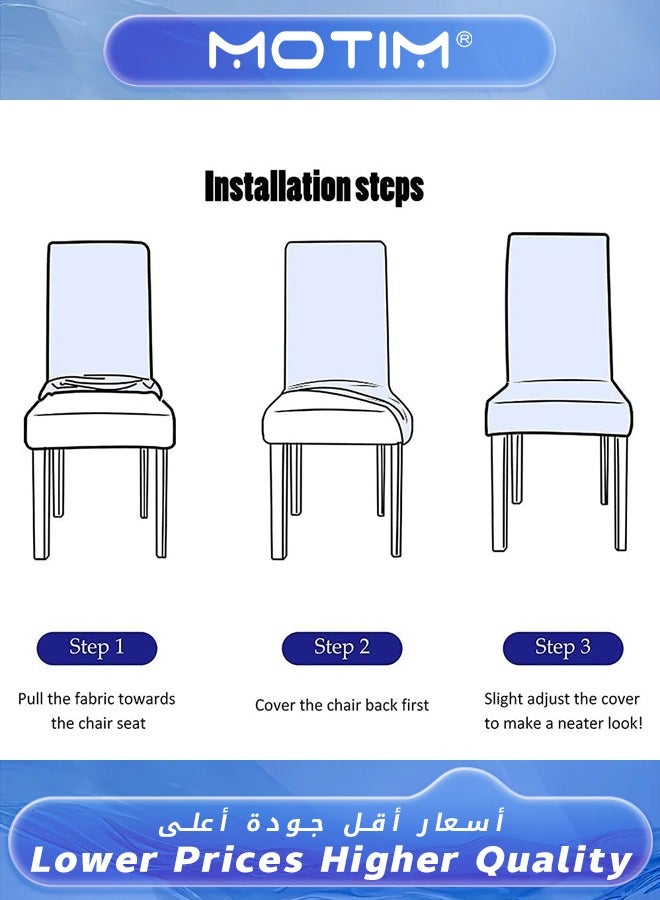 MOTIM®

Installation steps

Step 1

Pull the fabric towards the chair seat

Step 2

Cover the chair back first

Step 3

Slight adjust the cover to make a neater look!

أسعار أقل جودة أعلى
Lower Prices Higher Quality