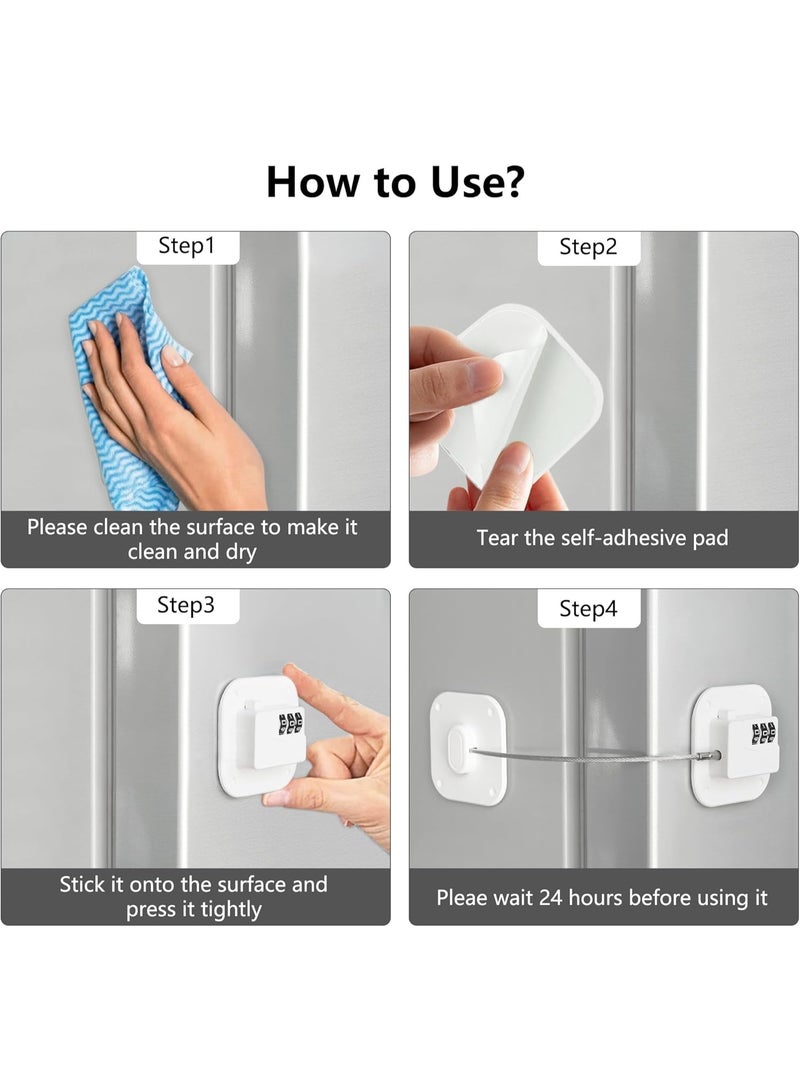 How to Use?

Step1

Please clean the surface to make it clean and dry

Step2

Tear the self-adhesive pad

Step3

Stick it onto the surface and press it tightly

Step4

Pleae wait 24 hours before using it