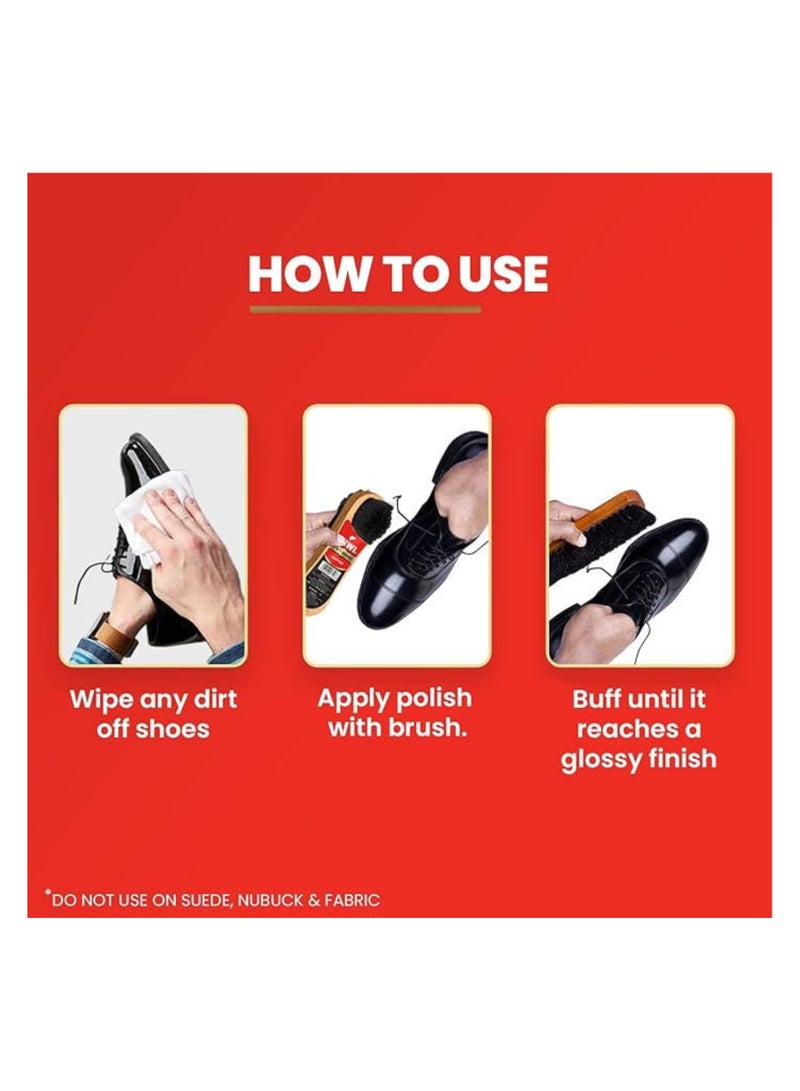 HOW TO USE

Wipe any dirt off shoes

Apply polish with brush.

Buff until it reaches a glossy finish

*DO NOT USE ON SUEDE, NUBUCK & FABRIC