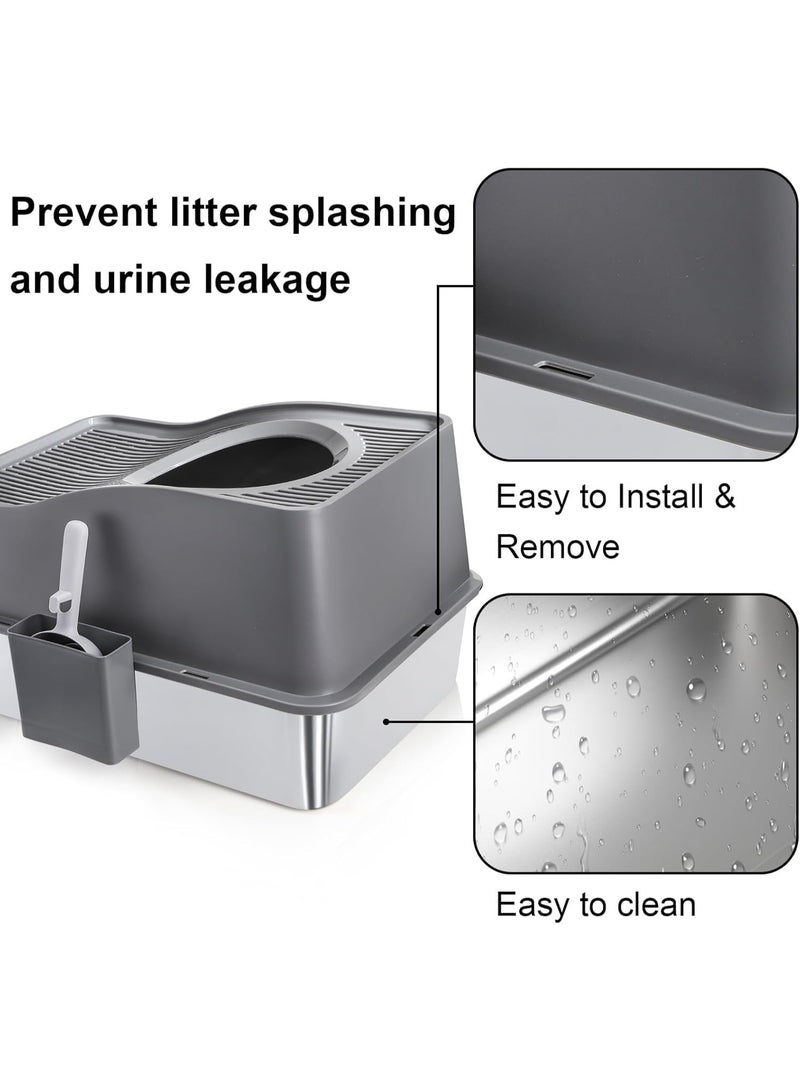 Prevent litter splashing and urine leakage

Easy to Install & Remove

Easy to clean