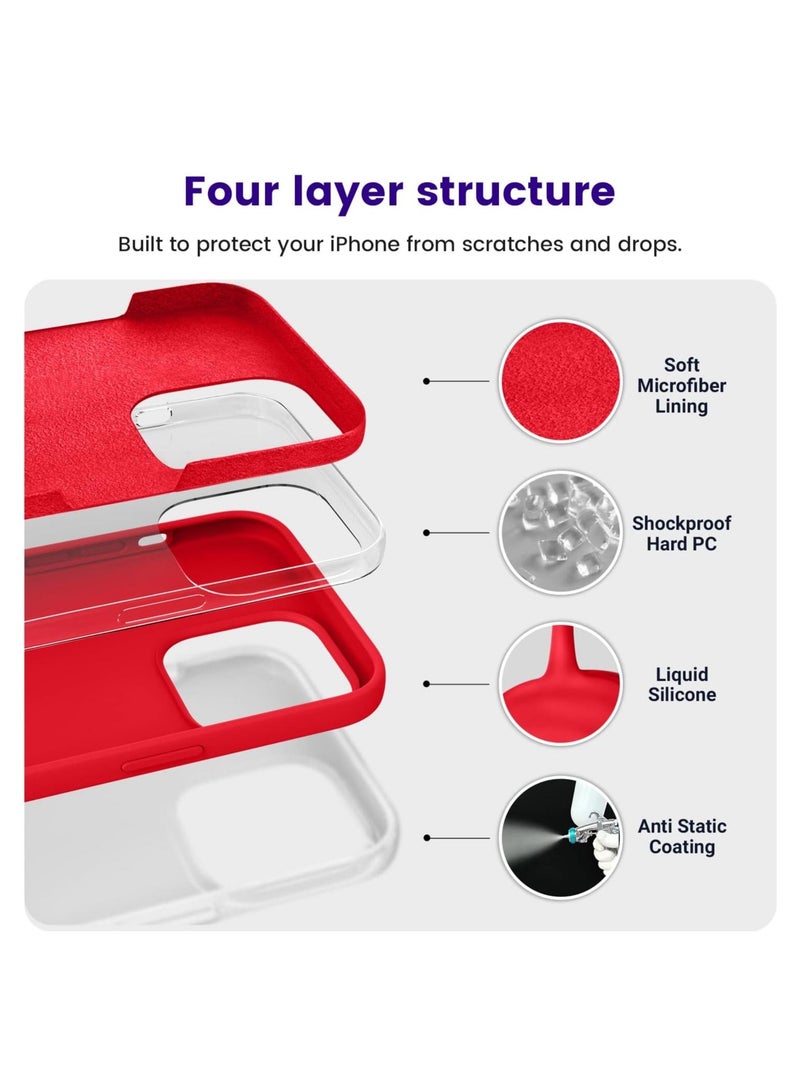 Four layer structure

Built to protect your iPhone from scratches and drops.

Soft Microfiber Lining

Shockproof Hard PC

Liquid Silicone

Anti Static Coating