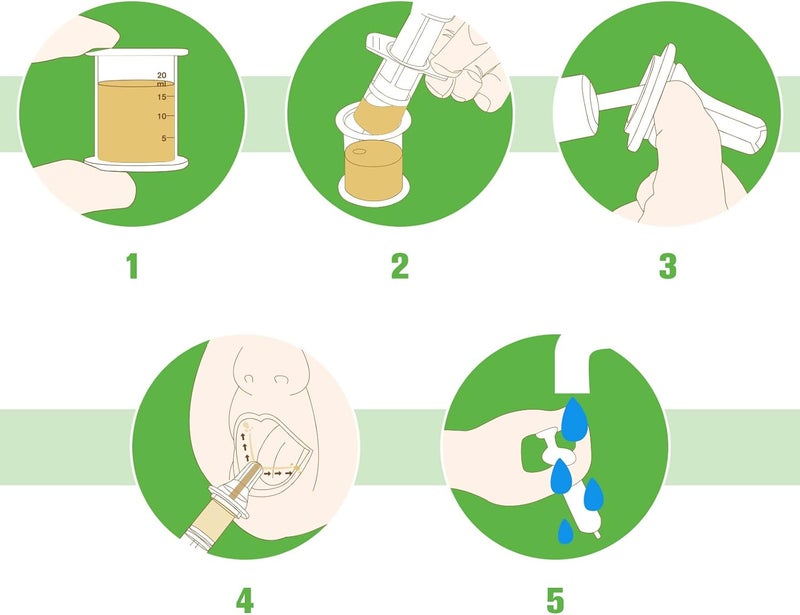 20
ml
15
10
5

1

2

3

4

5