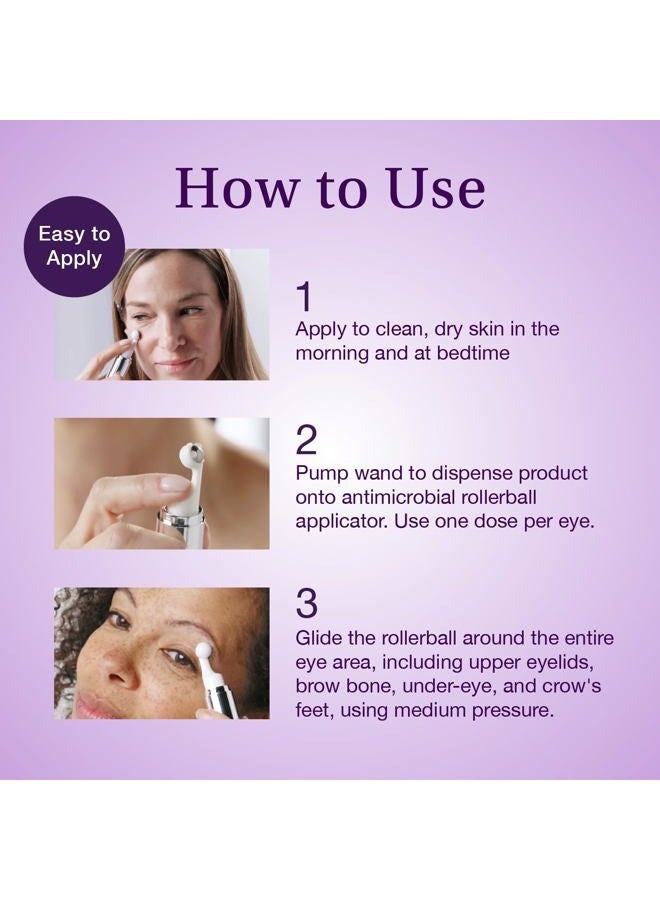 How to Use

Easy to Apply

1
Apply to clean, dry skin in the morning and at bedtime

2
Pump wand to dispense product onto antimicrobial rollerball applicator. Use one dose per eye.

3
Glide the rollerball around the entire eye area, including upper eyelids, brow bone, under-eye, and crow's feet, using medium pressure.