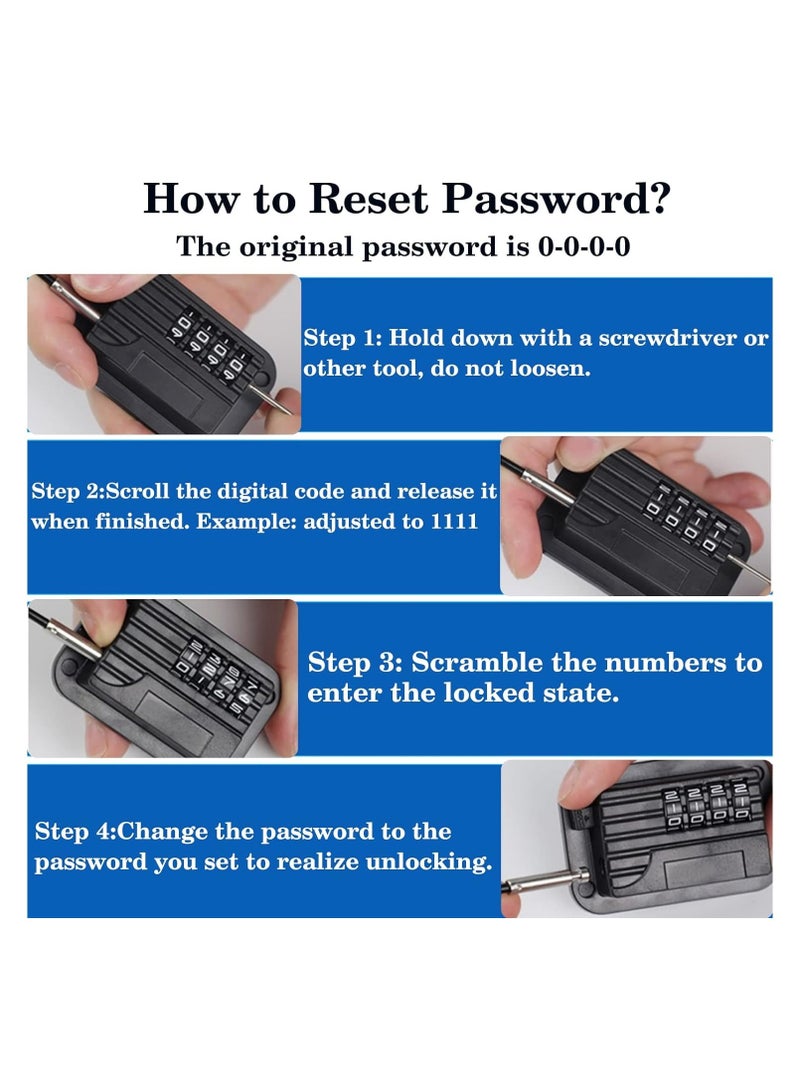 How to Reset Password?
The original password is 0-0-0-0

Step 1: Hold down with a screwdriver or other tool, do not loosen.

Step 2:Scroll the digital code and release it when finished. Example: adjusted to 1111

Step 3: Scramble the numbers to enter the locked state.

Step 4:Change the password to the password you set to realize unlocking.