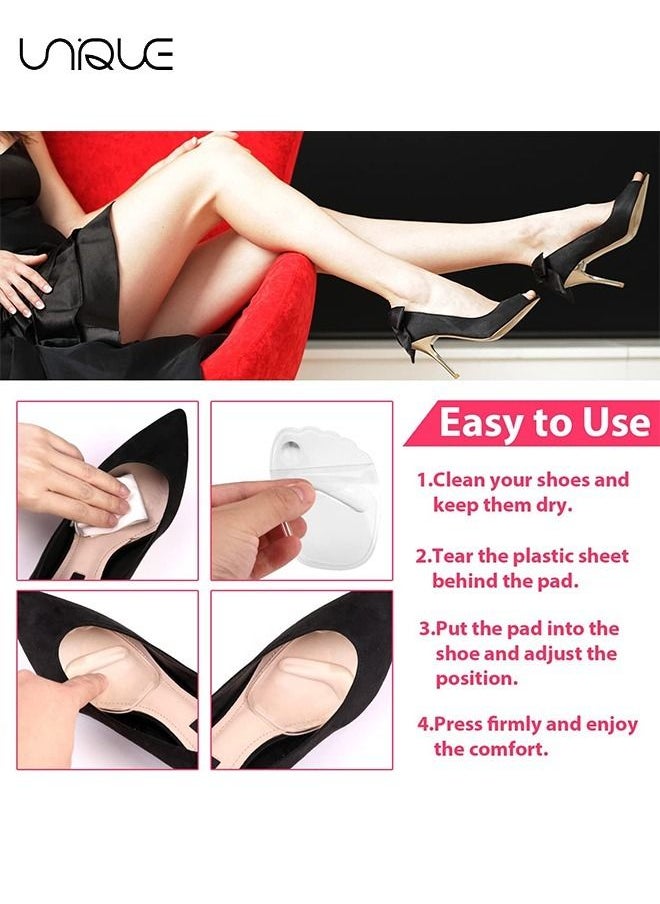 UNIQUE

Easy to Use

1.Clean your shoes and keep them dry.

2.Tear the plastic sheet behind the pad.

3.Put the pad into the shoe and adjust the position.

4.Press firmly and enjoy the comfort.