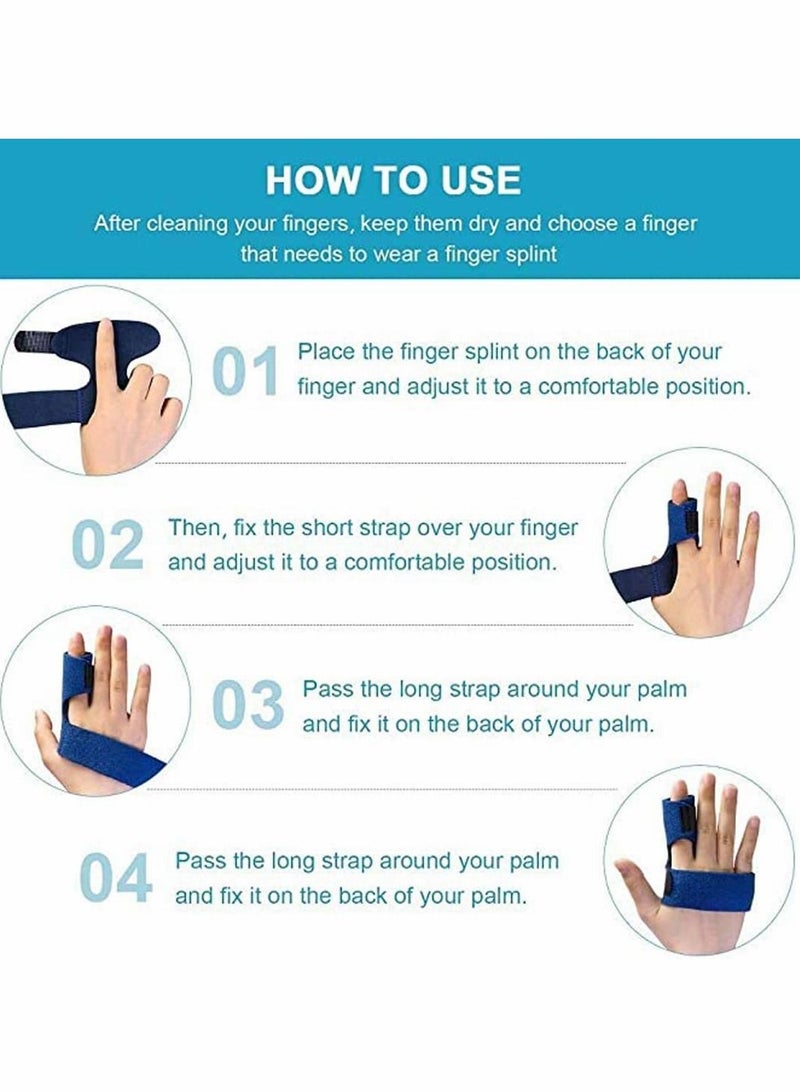 HOW TO USE

After cleaning your fingers, keep them dry and choose a finger that needs to wear a finger splint

01 Place the finger splint on the back of your finger and adjust it to a comfortable position.

02 Then, fix the short strap over your finger and adjust it to a comfortable position.

03 Pass the long strap around your palm and fix it on the back of your palm.

04 Pass the long strap around your palm and fix it on the back of your palm.