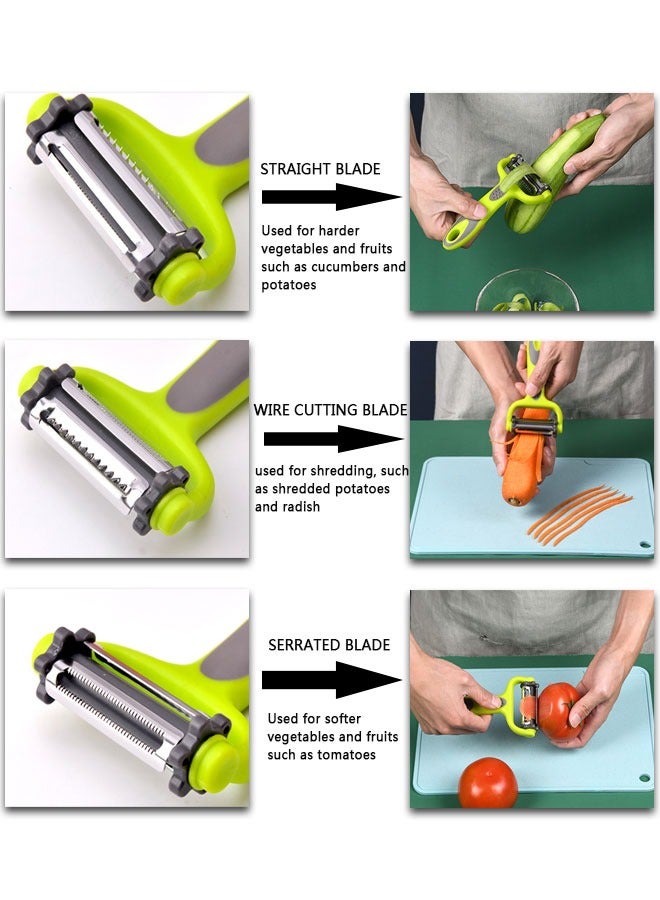 STRAIGHT BLADE

Used for harder vegetables and fruits such as cucumbers and potatoes

WIRE CUTTING BLADE

used for shredding, such as shredded potatoes and radish

SERRATED BLADE

Used for softer vegetables and fruits such as tomatoes