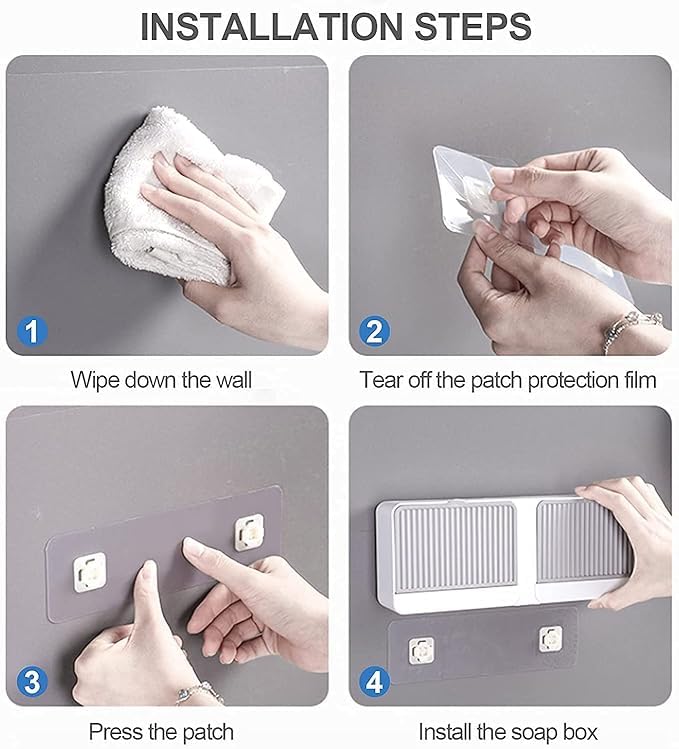 INSTALLATION STEPS

1

Wipe down the wall

2

Tear off the patch protection film

3

Press the patch

4

Install the soap box